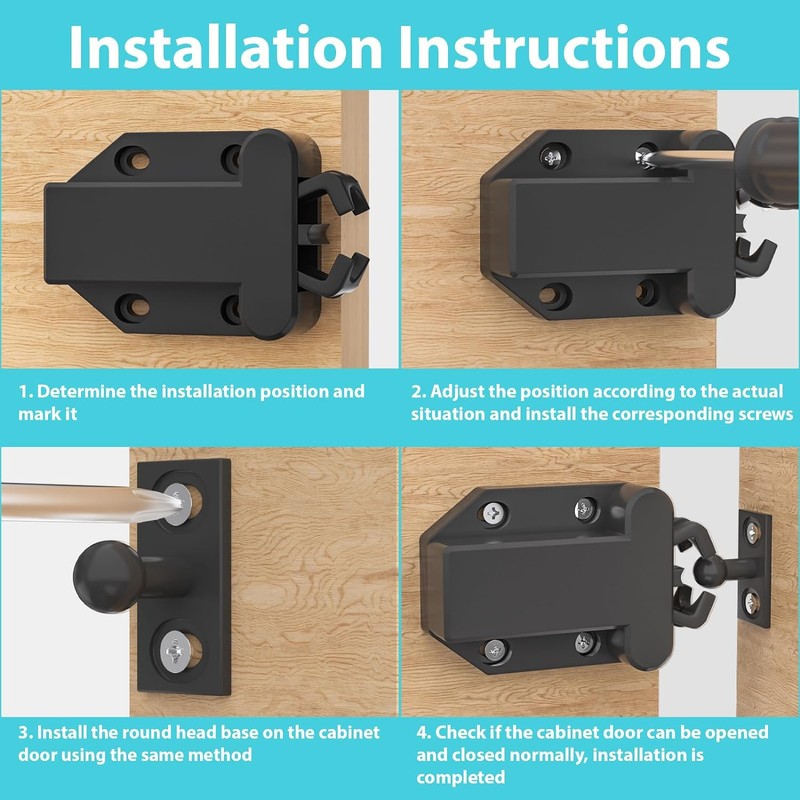 Installation Instructions

1. Determine the installation position and mark it

2. Adjust the position according to the actual situation and install the corresponding screws

3. Install the round head base on the cabinet door using the same method

4. Check if the cabinet door can be opened and closed normally, installation is completed