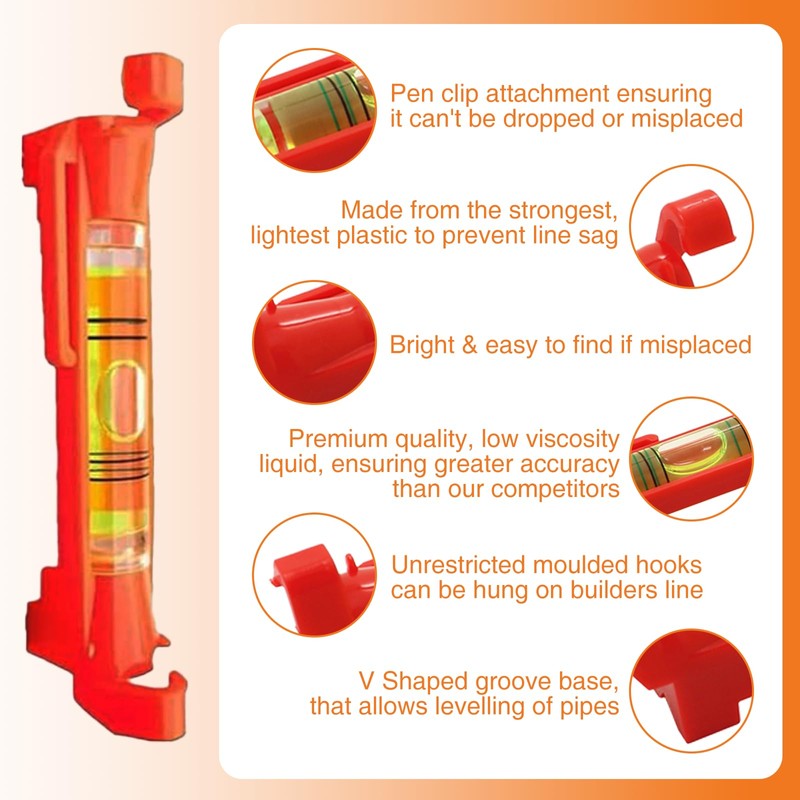 Pen clip attachment ensuring it can't be dropped or misplaced

Made from the strongest, lightest plastic to prevent line sag

Bright & easy to find if misplaced

Premium quality, low viscosity liquid, ensuring greater accuracy than our competitors

Unrestricted moulded hooks can be hung on builders line

V Shaped groove base, that allows levelling of pipes