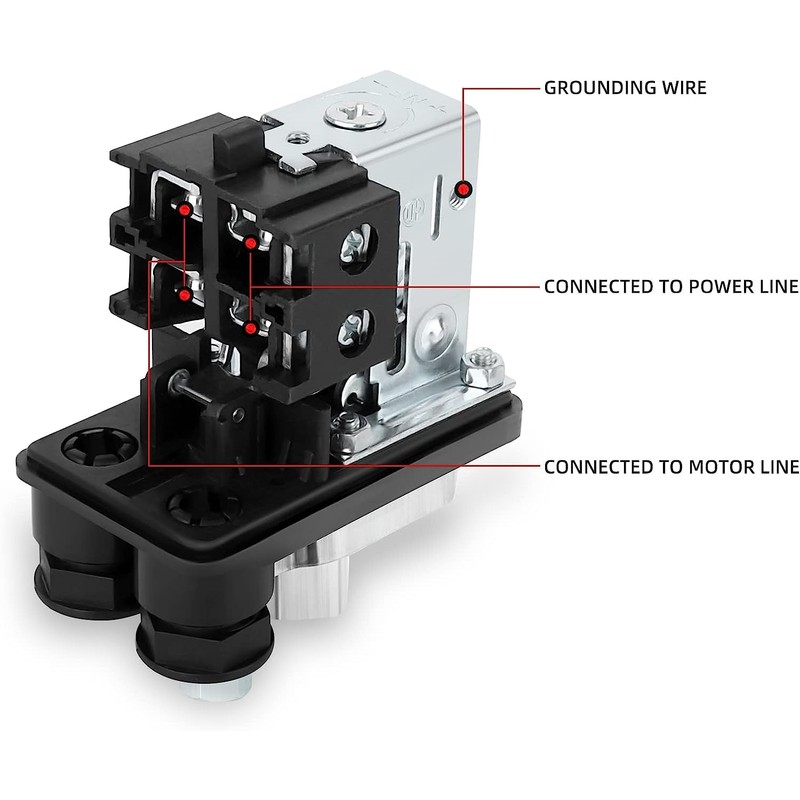 GROUNDING WIRE

CONNECTED TO POWER LINE

CONNECTED TO MOTOR LINE