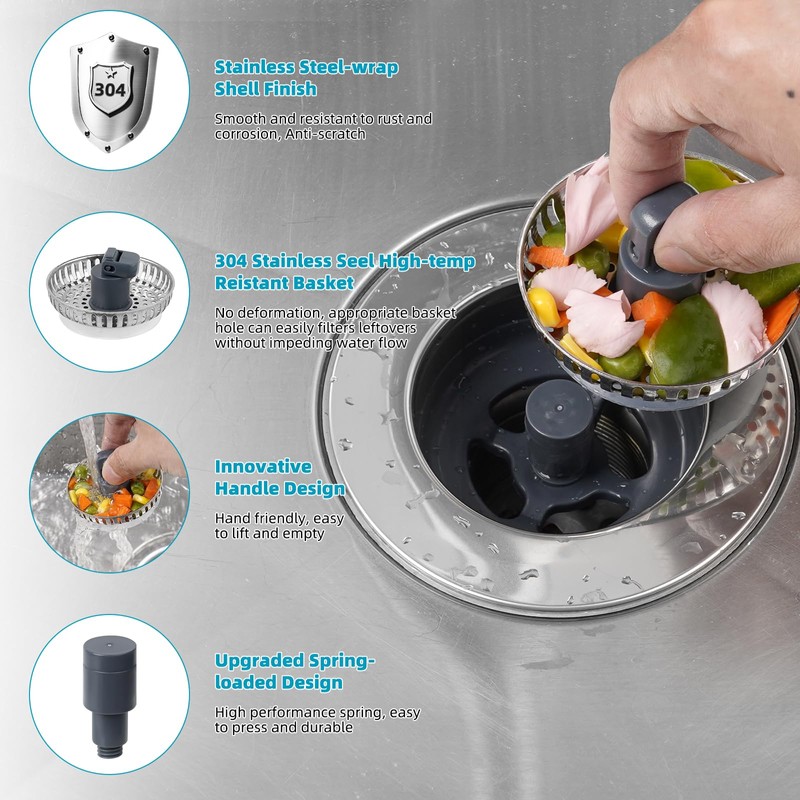 304

Stainless Steel-wrap Shell Finish

Smooth and resistant to rust and corrosion, Anti-scratch

304 Stainless Seel High-temp Reistant Basket

No deformation, appropriate basket hole can easily filters leftovers without impeding water flow

Innovative Handle Design

Hand friendly, easy to lift and empty

Upgraded Spring-loaded Design

High performance spring, easy to press and durable