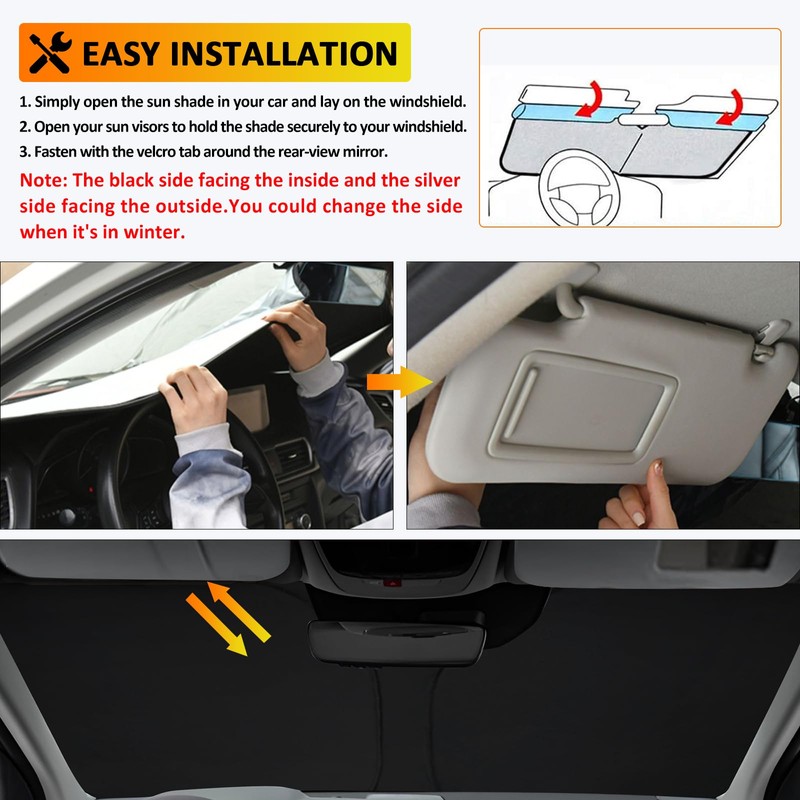 EASY INSTALLATION

1. Simply open the sun shade in your car and lay on the windshield.
2. Open your sun visors to hold the shade securely to your windshield.
3. Fasten with the velcro tab around the rear-view mirror.

Note: The black side facing the inside and the silver side facing the outside.You could change the side when it's in winter.