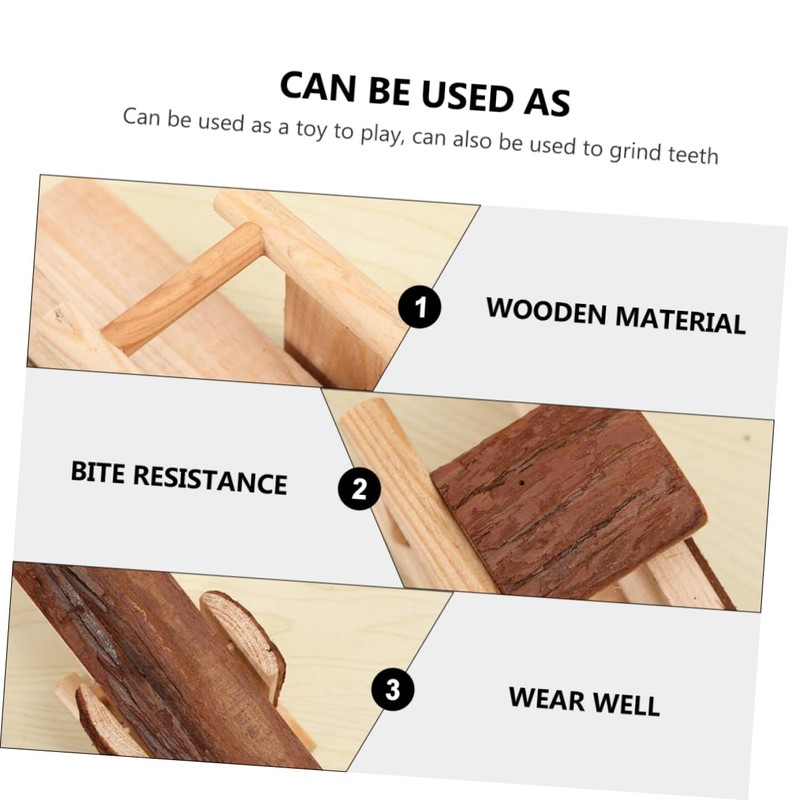 CAN BE USED AS
Can be used as a toy to play, can also be used to grind teeth

1 WOODEN MATERIAL

BITE RESISTANCE 2

3 WEAR WELL