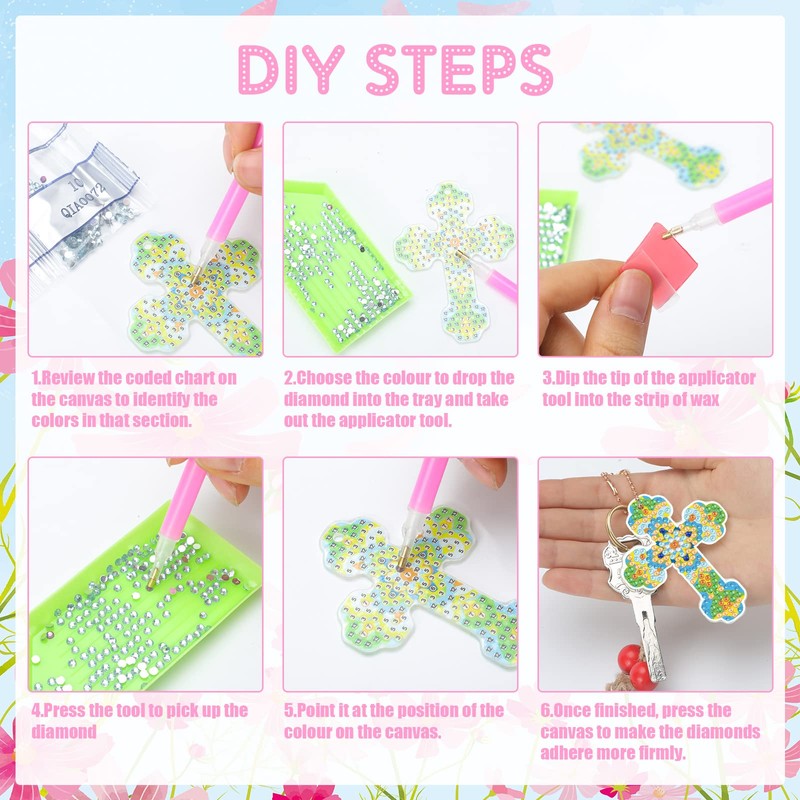 DIY STEPS

10
QIA0072

1.Review the coded chart on the canvas to identify the colors in that section.

2.Choose the colour to drop the diamond into the tray and take out the applicator tool.

3.Dip the tip of the applicator tool into the strip of wax

4.Press the tool to pick up the diamond

5.Point it at the position of the colour on the canvas.

6.Once finished, press the canvas to make the diamonds adhere more firmly.