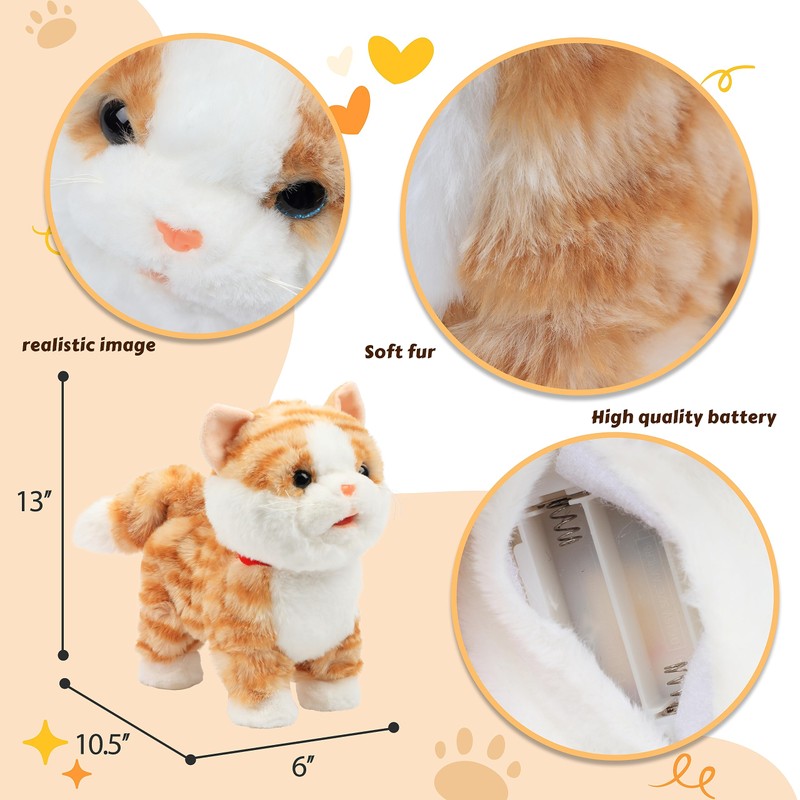 realistic image

Soft fur

High quality battery

13″

10.5″

6″