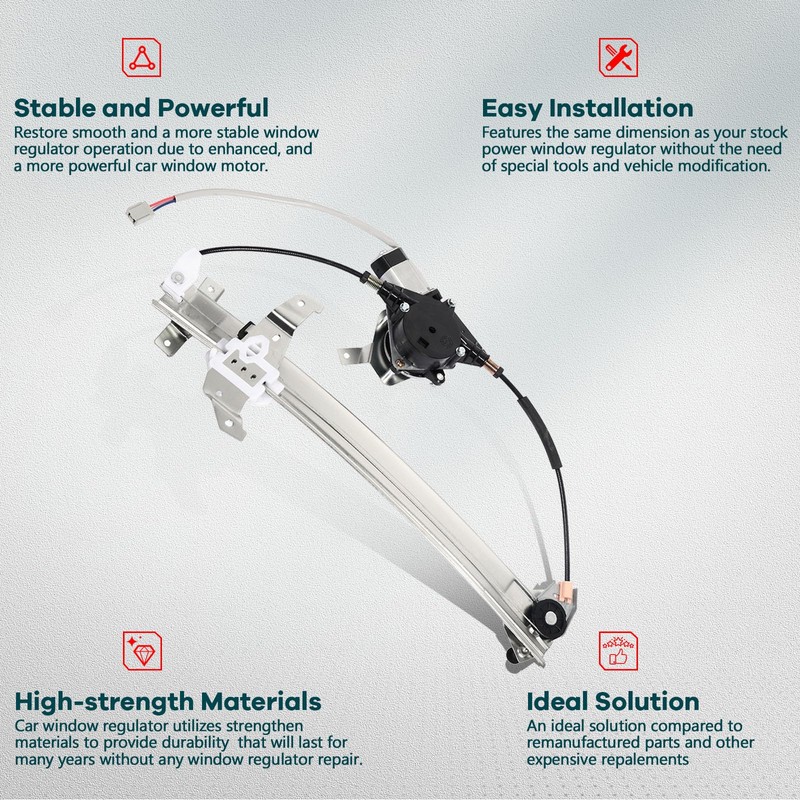 Stable and Powerful
Restore smooth and a more stable window regulator operation due to enhanced, and a more powerful car window motor.

Easy Installation
Features the same dimension as your stock power window regulator without the need of special tools and vehicle modification.

High-strength Materials
Car window regulator utilizes strengthen materials to provide durability that will last for many years without any window regulator repair.

Ideal Solution
An ideal solution compared to remanufactured parts and other expensive repalements