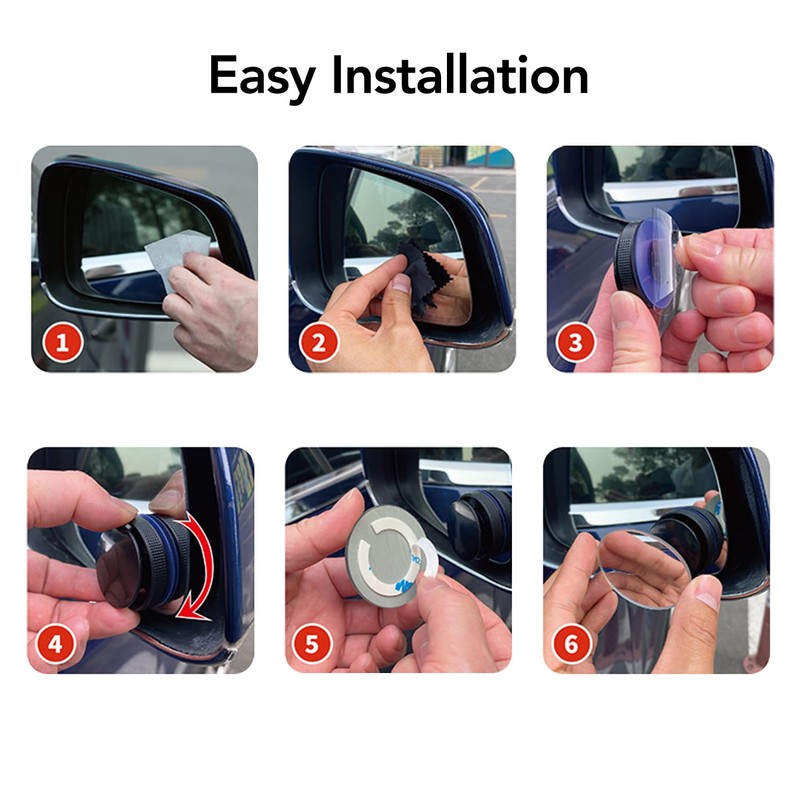 Easy Installation

1

2

3

4

5

6