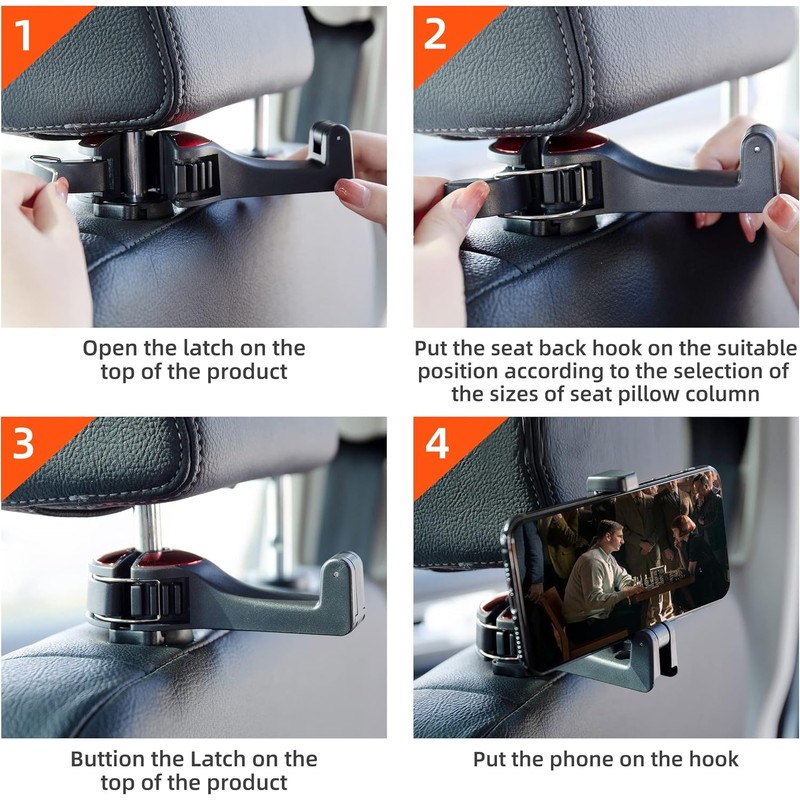 1

Open the latch on the top of the product

2

Put the seat back hook on the suitable position according to the selection of the sizes of seat pillow column

3

Buttion the Latch on the top of the product

4

Put the phone on the hook