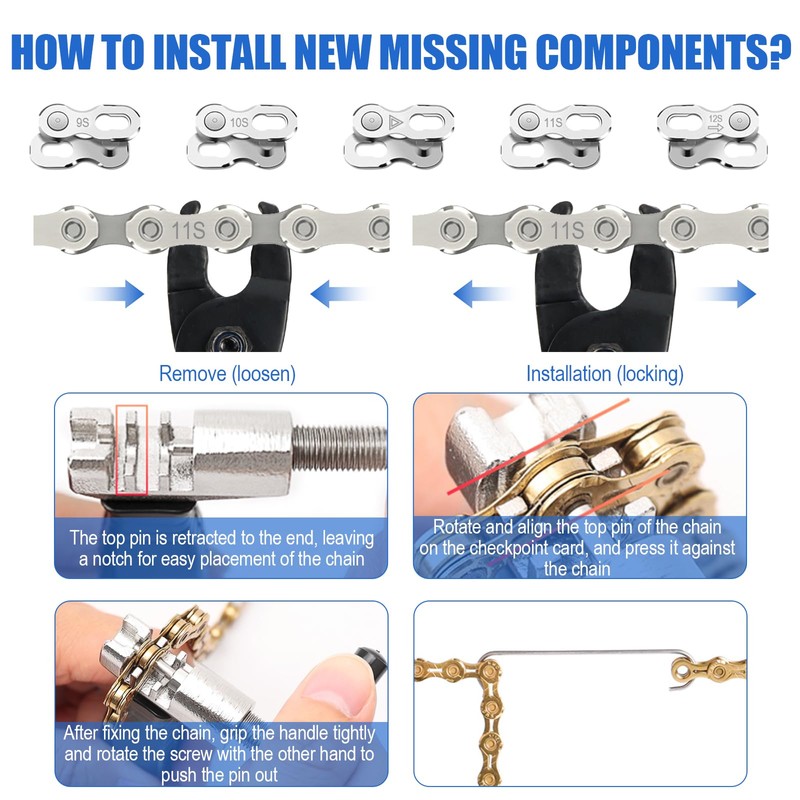 HOW TO INSTALL NEW MISSING COMPONENTS?

9S

10S

11S

12S

11S

11S

Remove (loosen)

Installation (locking)

The top pin is retracted to the end, leaving a notch for easy placement of the chain

Rotate and align the top pin of the chain on the checkpoint card, and press it against the chain

After fixing the chain, grip the handle tightly and rotate the screw with the other hand to push the pin out