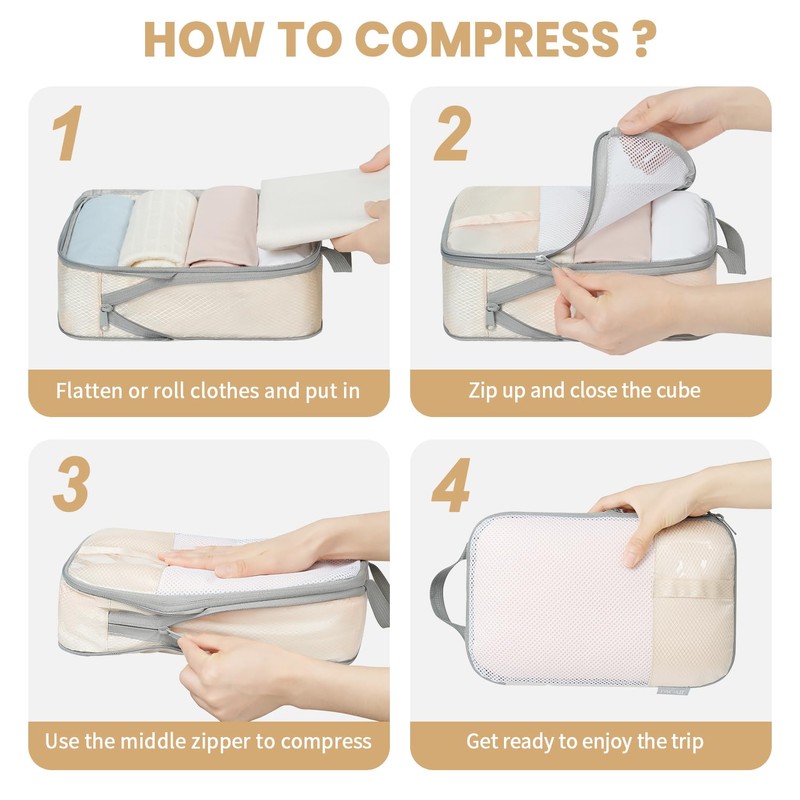 HOW TO COMPRESS ?

1

Flatten or roll clothes and put in

2

Zip up and close the cube

3

Use the middle zipper to compress

4

Get ready to enjoy the trip