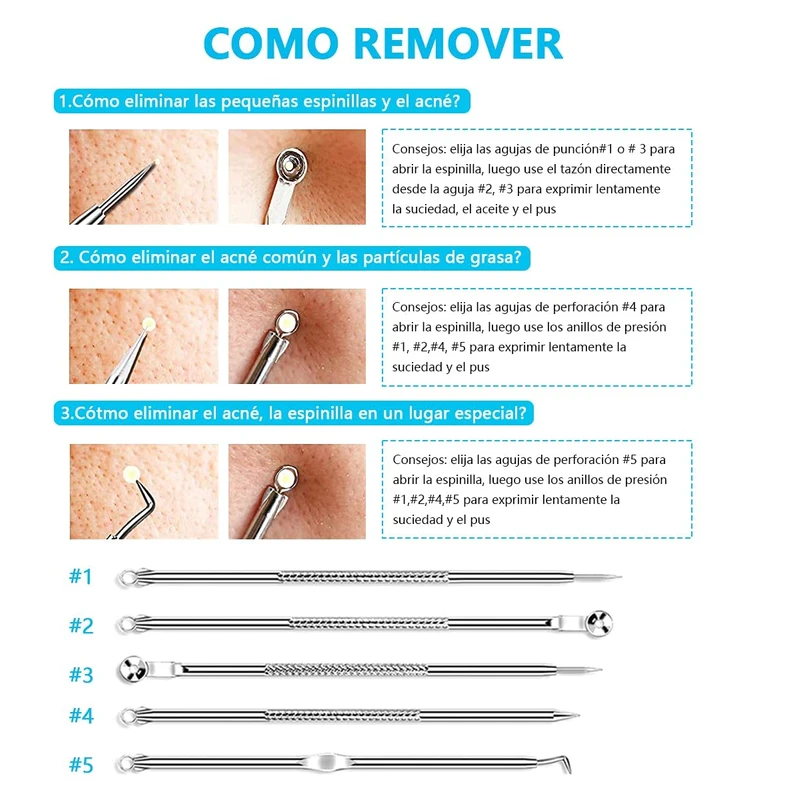 COMO REMOVER

1.Cómo eliminar las pequeñas espinillas y el acné?

Consejos: elija las agujas de punción#1 o # 3 para abrir la espinilla, luego use el tazón directamente desde la aguja #2, #3 para exprimir lentamente la suciedad, el aceite y el pus

2. Cómo eliminar el acné común y las partículas de grasa?

Consejos: elija las agujas de perforación #4 para abrir la espinilla, luego use los anillos de presión #1, #2,#4, #5 para exprimir lentamente la suciedad y el pus

3.Cótmo eliminar el acné, la espinilla en un lugar especial?

Consejos: elija las agujas de perforación #5 para abrir la espinilla, luego use los anillos de presión #1,#2,#4,#5 para exprimir lentamente la suciedad y el pus

#1

#2

#3

#4

#5