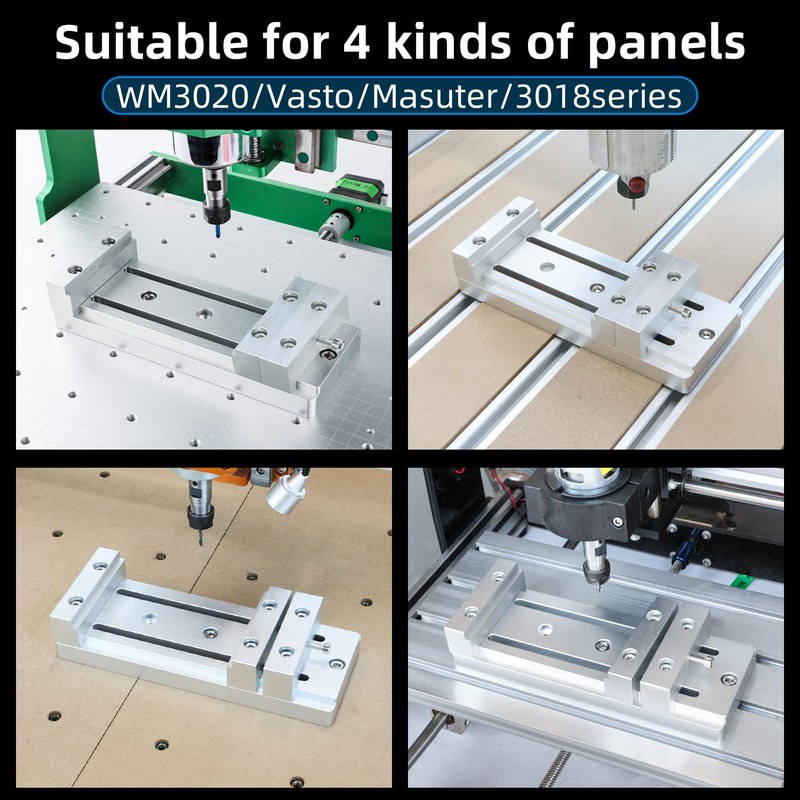 Suitable for 4 kinds of panels
WM3020/Vasto/Masuter/3018series