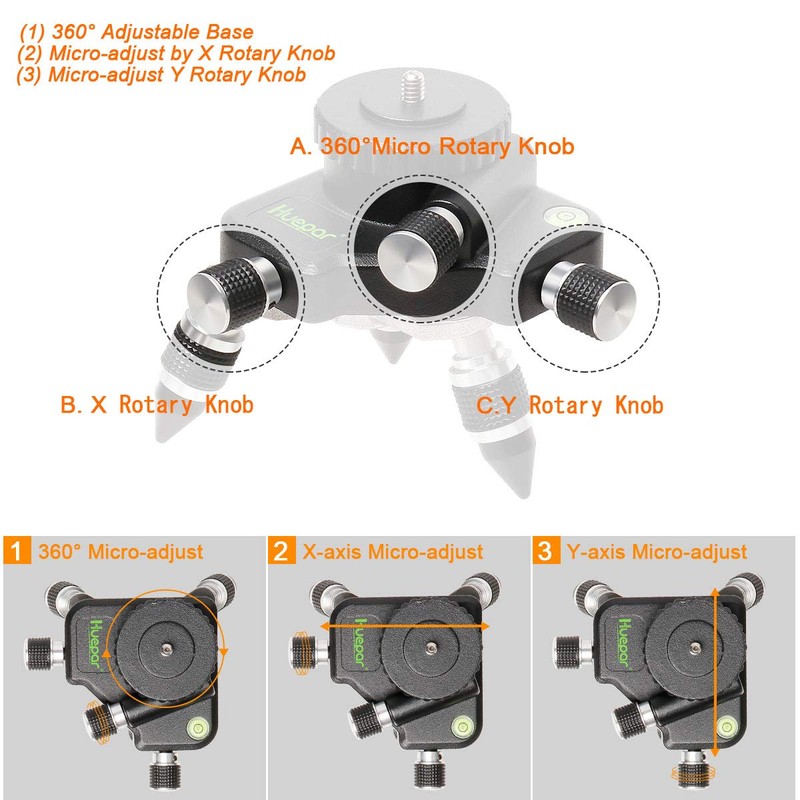 (1) 360° Adjustable Base
(2) Micro-adjust by X Rotary Knob
(3) Micro-adjust Y Rotary Knob

A. 360°Micro Rotary Knob

Huepar

B. X Rotary Knob

C.Y Rotary Knob

1 360° Micro-adjust

Huepar

2 X-axis Micro-adjust

Huepar

3 Y-axis Micro-adjust

Huepar