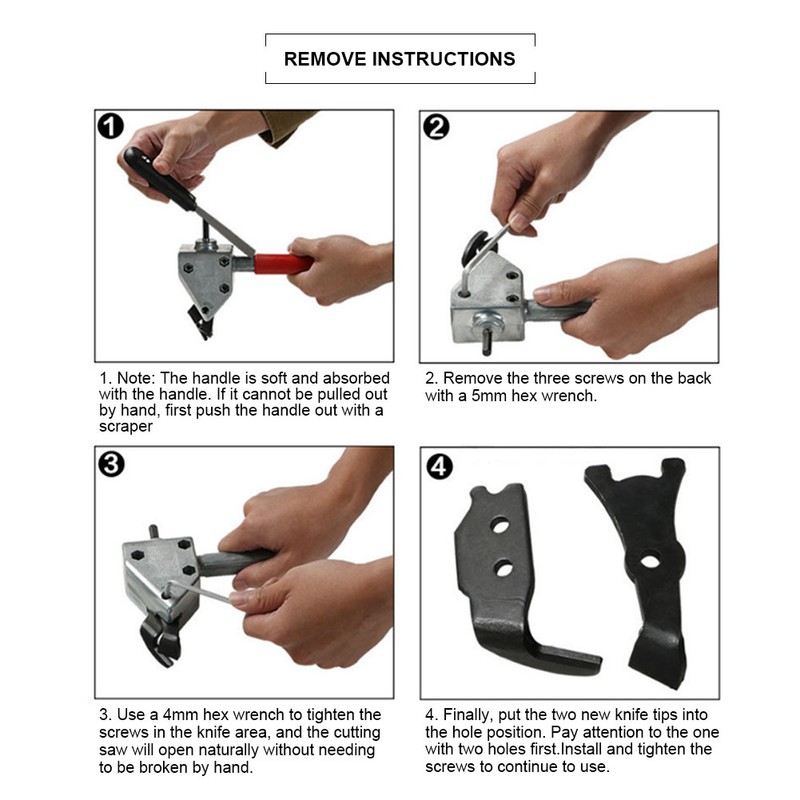 REMOVE INSTRUCTIONS

1

1. Note: The handle is soft and absorbed with the handle. If it cannot be pulled out by hand, first push the handle out with a scraper

2

2. Remove the three screws on the back with a 5mm hex wrench.

3

3. Use a 4mm hex wrench to tighten the screws in the knife area, and the cutting saw will open naturally without needing to be broken by hand.

4

4. Finally, put the two new knife tips into the hole position. Pay attention to the one with two holes first.Install and tighten the screws to continue to use.