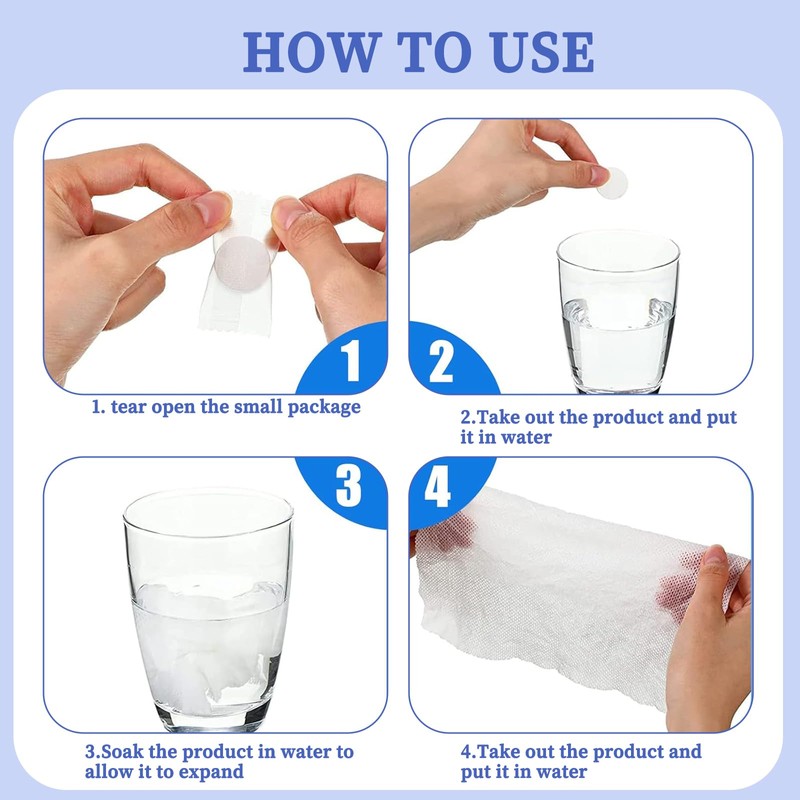 HOW TO USE

1

1. tear open the small package

2

2.Take out the product and put it in water

3

3.Soak the product in water to allow it to expand

4

4.Take out the product and put it in water