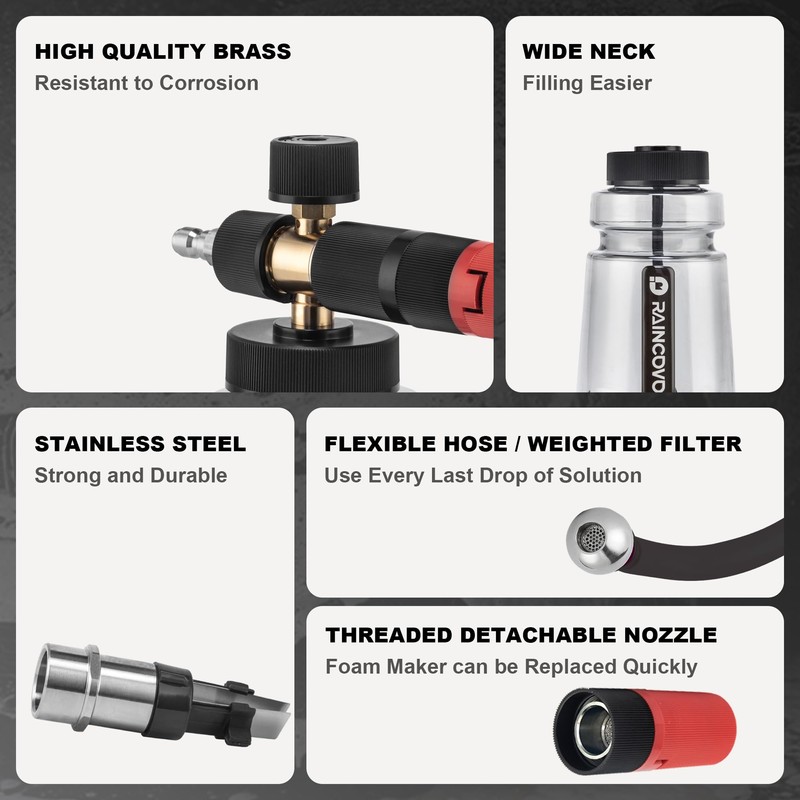 HIGH QUALITY BRASS
Resistant to Corrosion

WIDE NECK
Filling Easier

RAINCOVO

STAINLESS STEEL
Strong and Durable

FLEXIBLE HOSE / WEIGHTED FILTER
Use Every Last Drop of Solution

THREADED DETACHABLE NOZZLE
Foam Maker can be Replaced Quickly