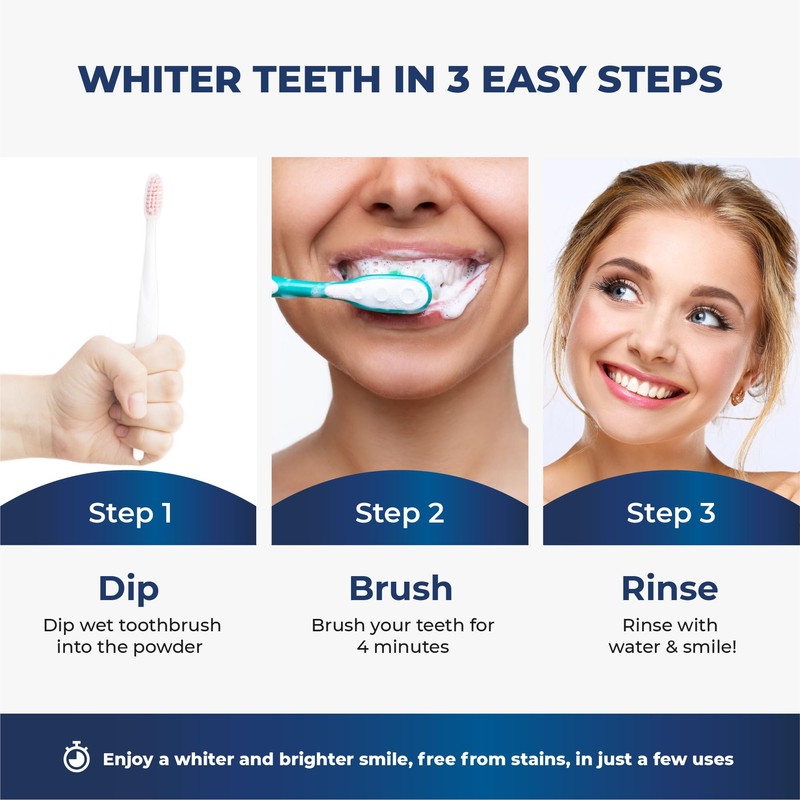 WHITER TEETH IN 3 EASY STEPS

Step 1

Dip

Dip wet toothbrush into the powder

Step 2

Brush

Brush your teeth for 4 minutes

Step 3

Rinse

Rinse with water & smile!

Enjoy a whiter and brighter smile, free from stains, in just a few uses