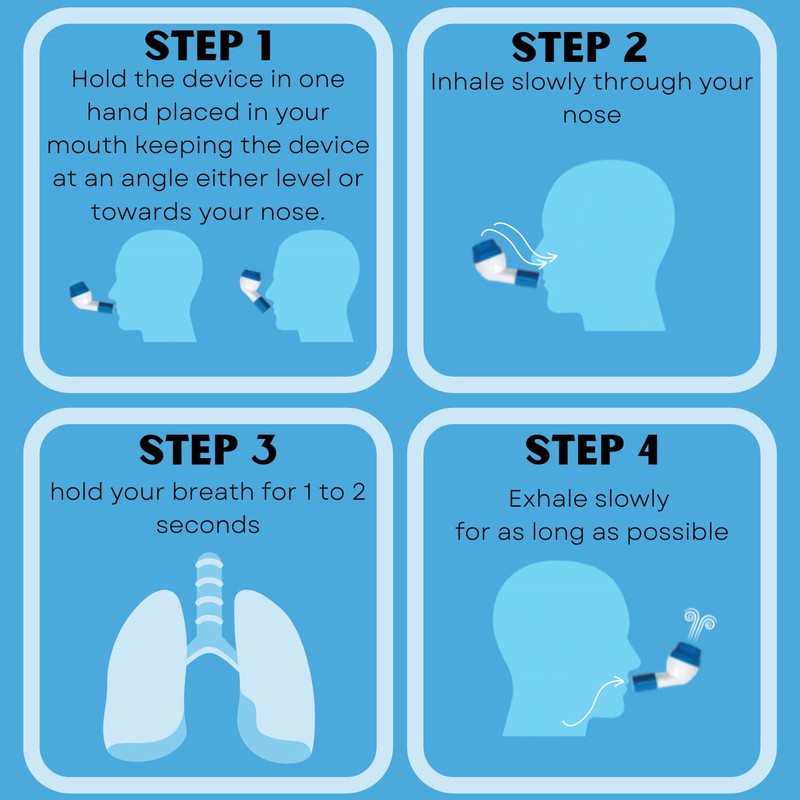 STEP 1
Hold the device in one hand placed in your mouth keeping the device at an angle either level or towards your nose.

STEP 2
Inhale slowly through your nose

STEP 3
hold your breath for 1 to 2 seconds

STEP 4
Exhale slowly for as long as possible