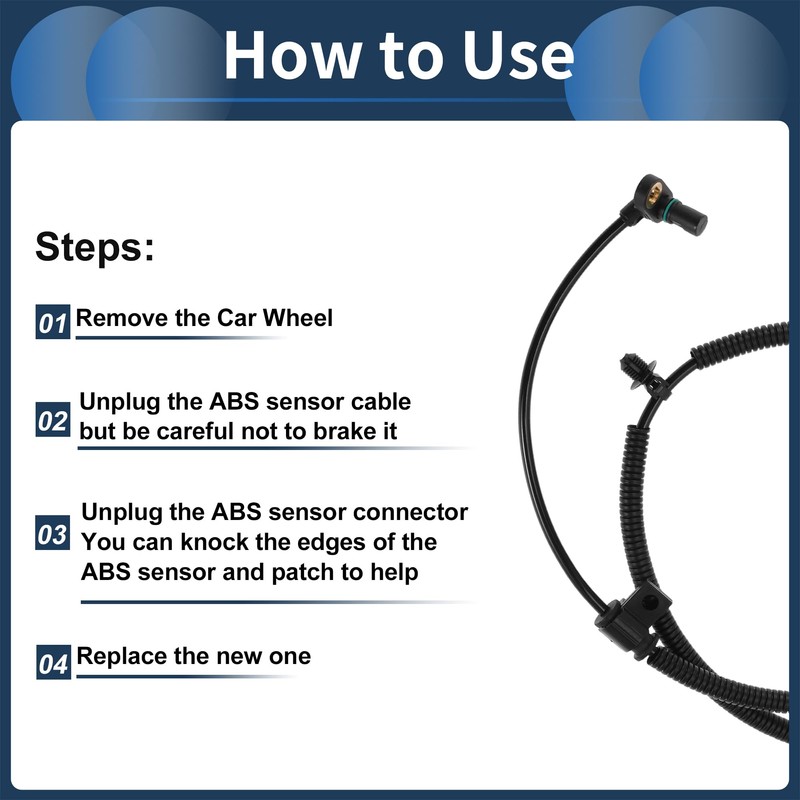 How to Use

Steps:

01 Remove the Car Wheel

02 Unplug the ABS sensor cable but be careful not to brake it

03 Unplug the ABS sensor connector You can knock the edges of the ABS sensor and patch to help

04 Replace the new one