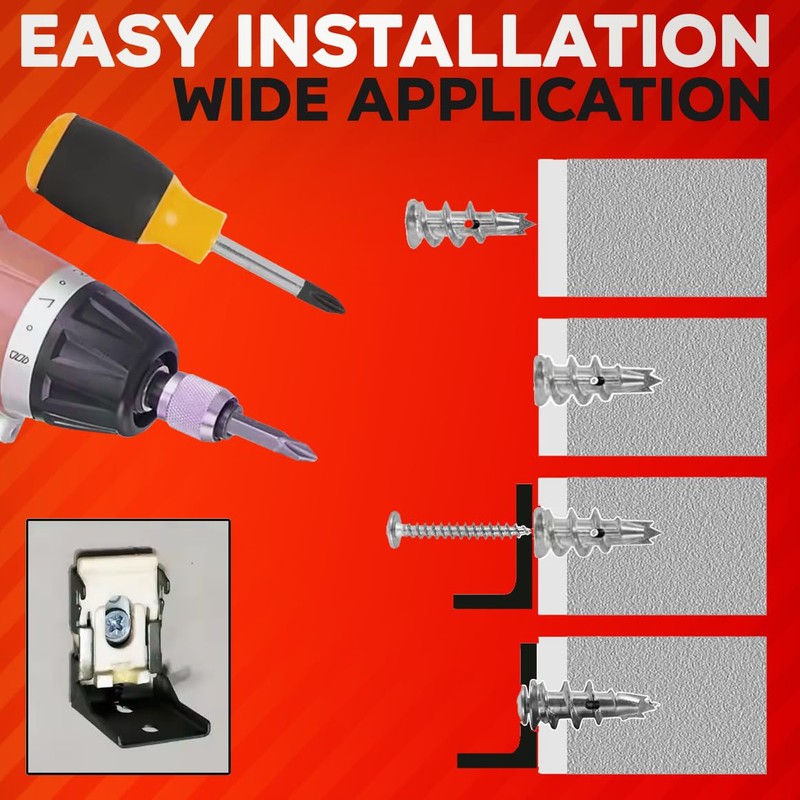 EASY INSTALLATION
WIDE APPLICATION