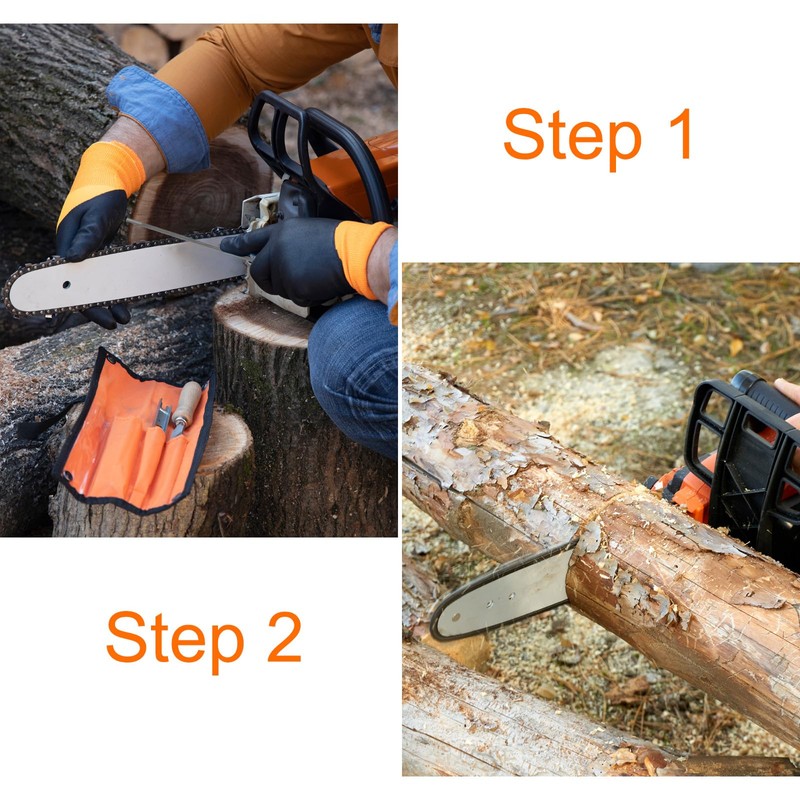 Step 1

Step 2