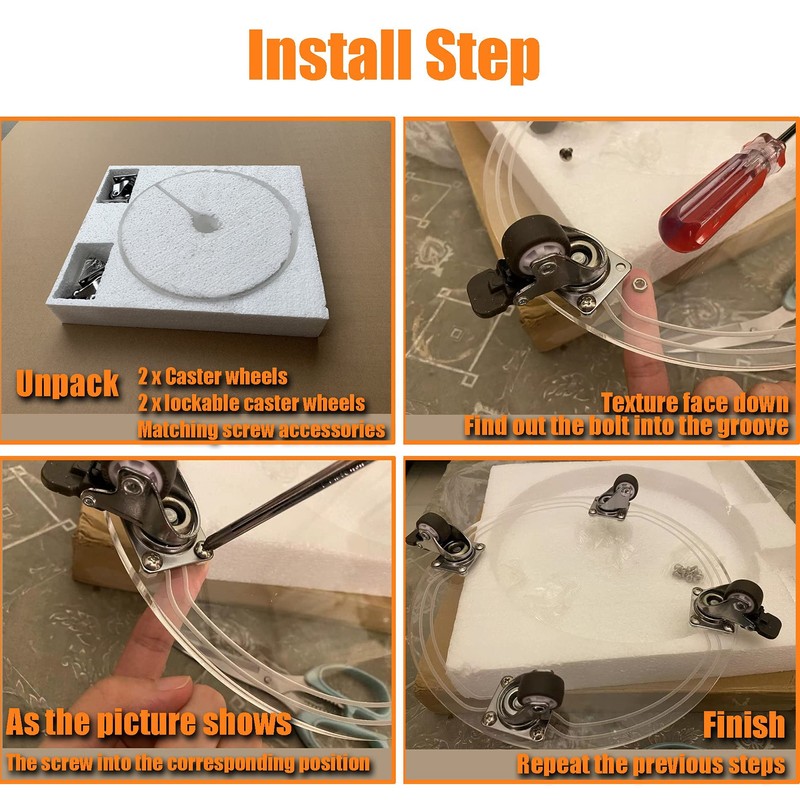 Install Step

Unpack
2 x Caster wheels
2 x lockable caster wheels
Matching screw accessories

Texture face down
Find out the bolt into the groove

As the picture shows
The screw into the corresponding position

Finish
Repeat the previous steps