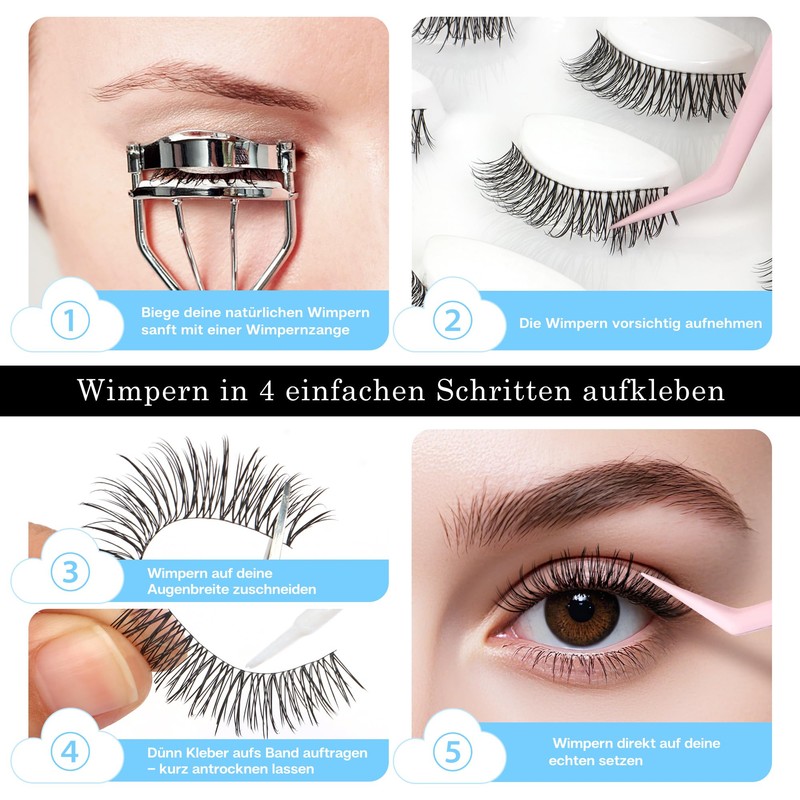 1
Biege deine natürlichen Wimpern sanft mit einer Wimpernzange

2
Die Wimpern vorsichtig aufnehmen

Wimpern in 4 einfachen Schritten aufkleben

3
Wimpern auf deine Augenbreite zuschneiden

4
Dünn Kleber aufs Band auftragen – kurz antrocknen lassen

5
Wimpern direkt auf deine echten setzen