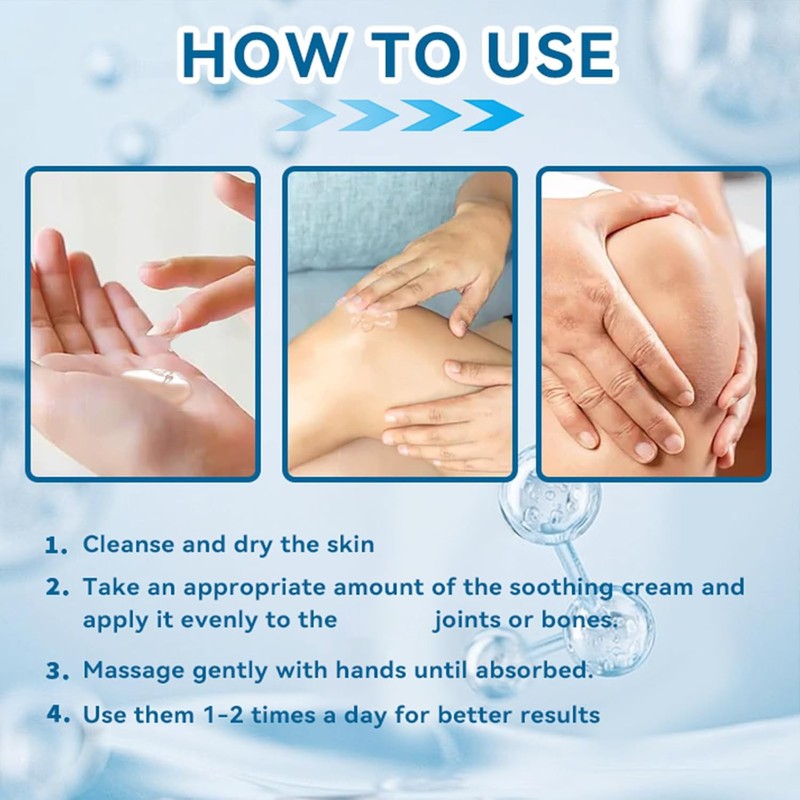 HOW TO USE

1. Cleanse and dry the skin

2. Take an appropriate amount of the soothing cream and apply it evenly to the joints or bones.

3. Massage gently with hands until absorbed.

4. Use them 1-2 times a day for better results