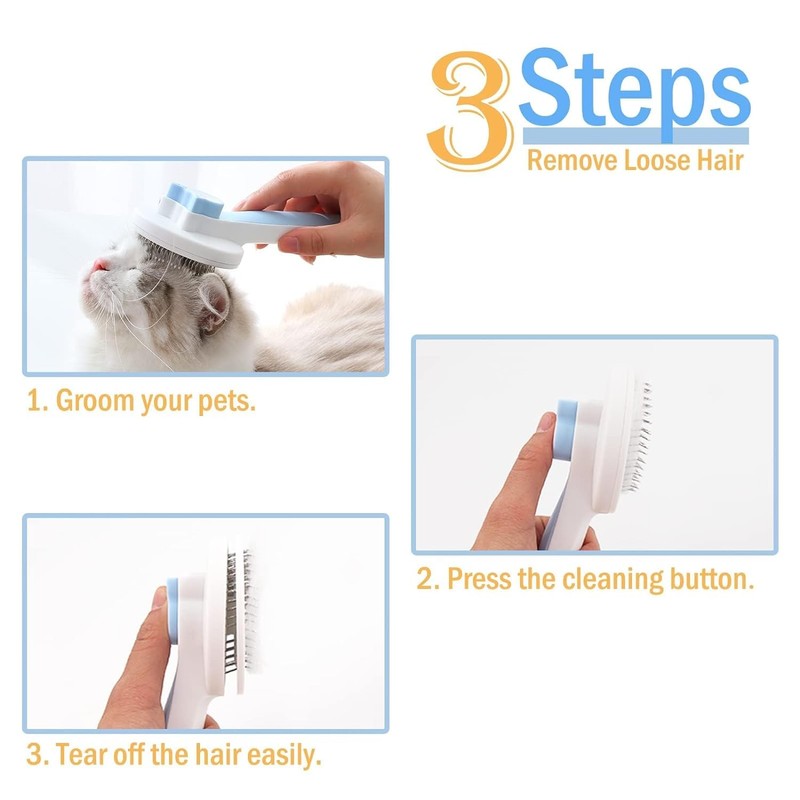 3 Steps
Remove Loose Hair

1. Groom your pets.

2. Press the cleaning button.

3. Tear off the hair easily.