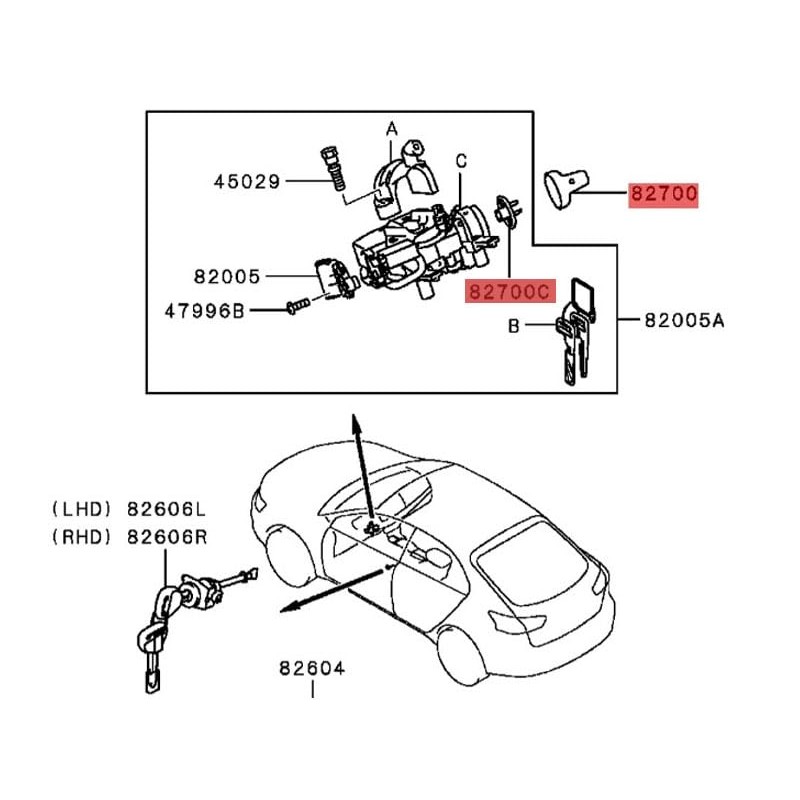 A
C
45029
82700
82005
82700C
47996B
B
82005A
(LHD) 82606L
(RHD) 82606R
82604