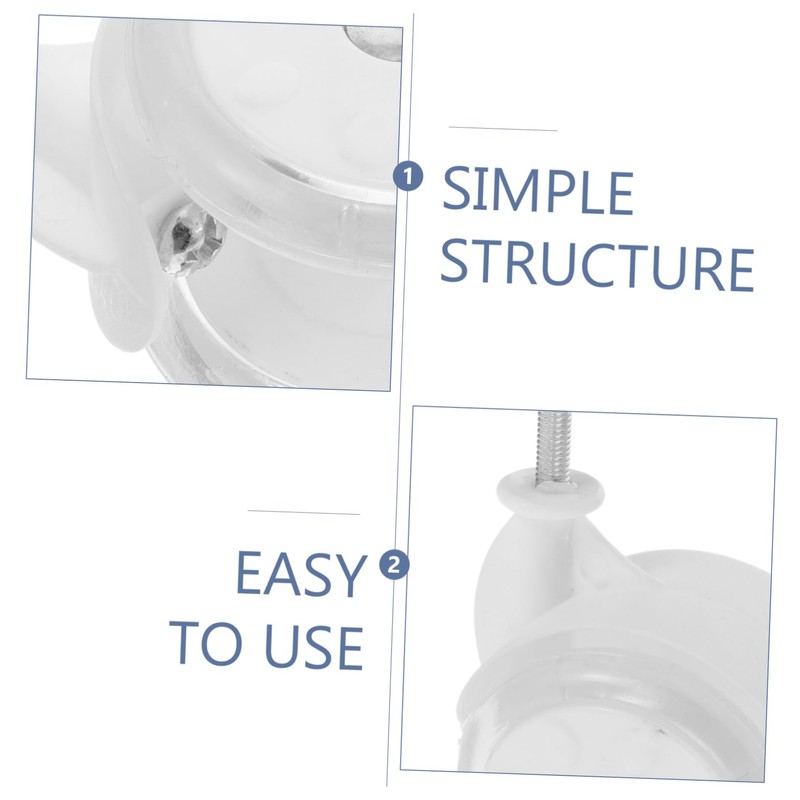 1 SIMPLE STRUCTURE

EASY TO USE 2