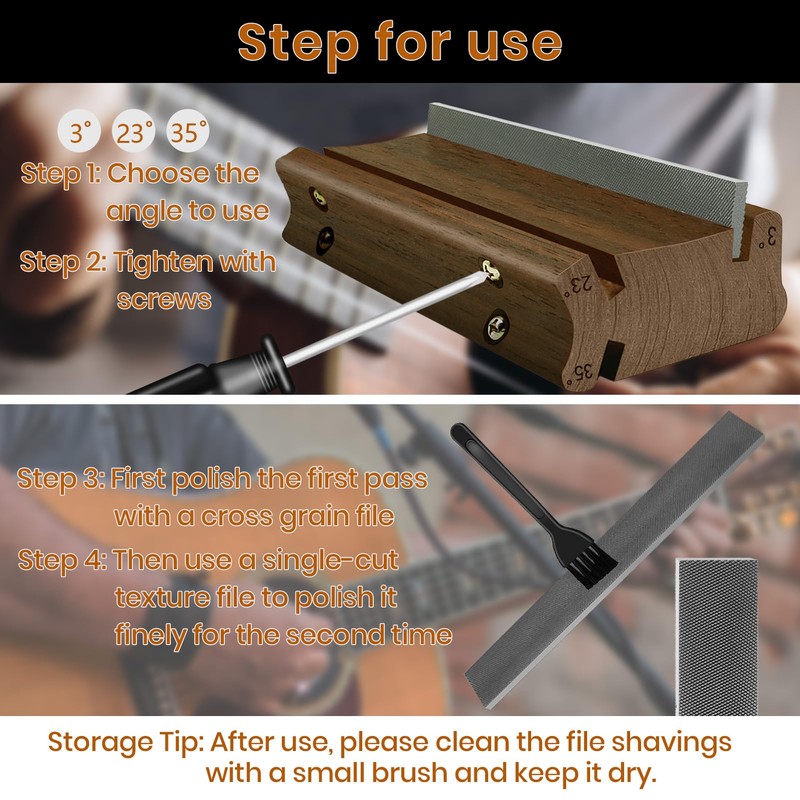 Step for use

3° 23° 35°

Step 1: Choose the angle to use

Step 2: Tighten with screws

3°

23°

35°

Step 3: First polish the first pass with a cross grain file

Step 4: Then use a single-cut texture file to polish it finely for the second time

Storage Tip: After use, please clean the file shavings with a small brush and keep it dry.