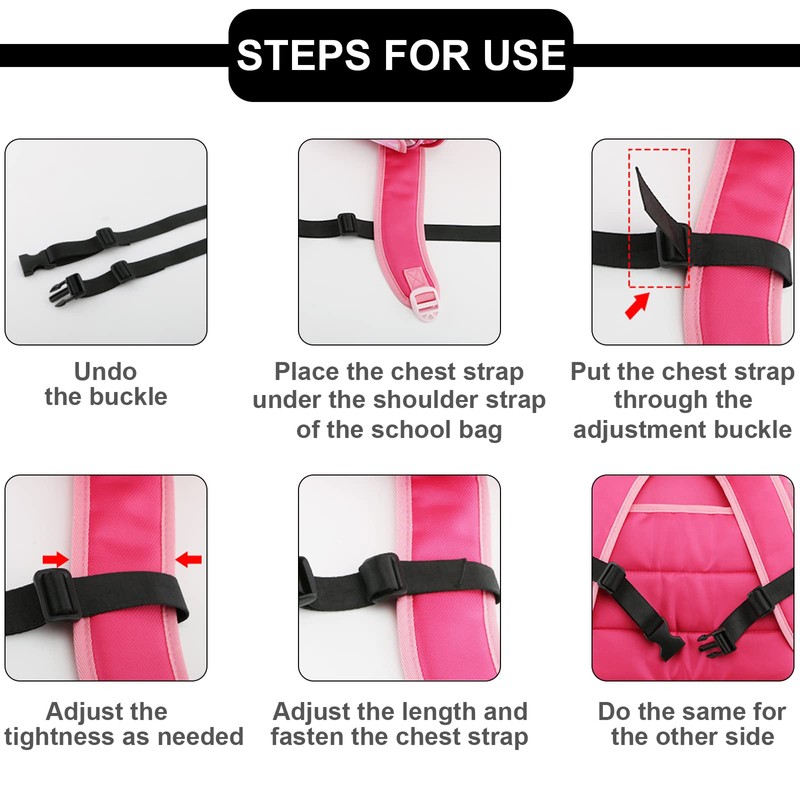 STEPS FOR USE

Undo the buckle

Place the chest strap under the shoulder strap of the school bag

Put the chest strap through the adjustment buckle

Adjust the tightness as needed

Adjust the length and fasten the chest strap

Do the same for the other side