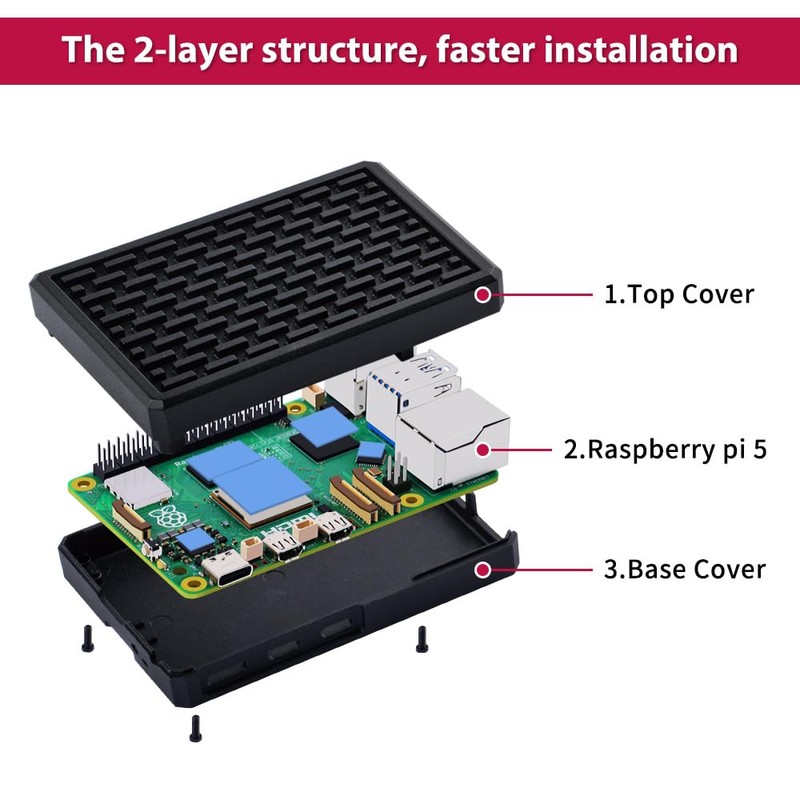 The 2-layer structure, faster installation

1.Top Cover

2.Raspberry pi 5

3.Base Cover