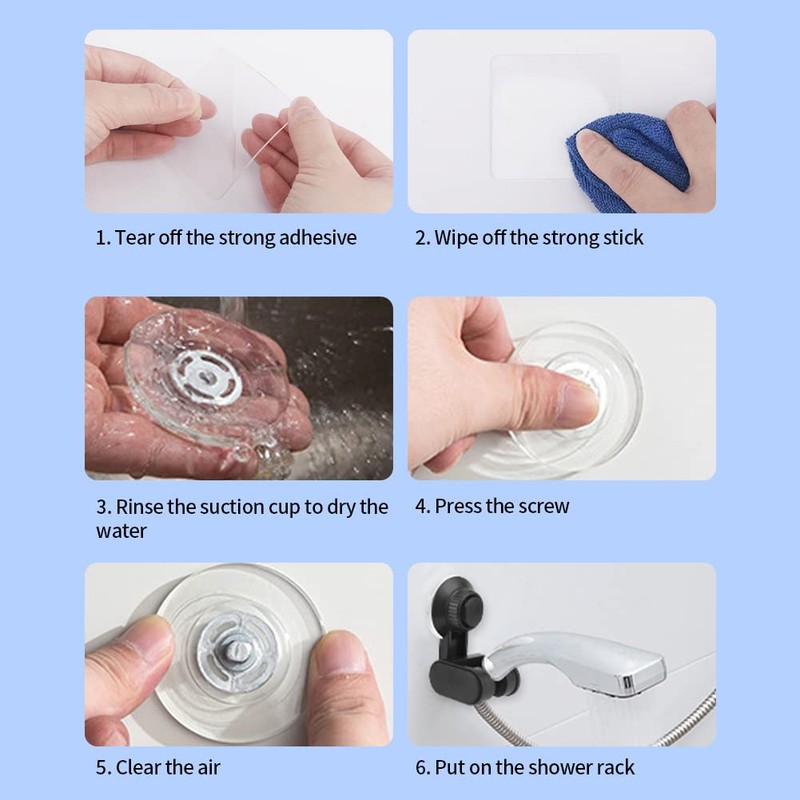 1. Tear off the strong adhesive

2. Wipe off the strong stick

3. Rinse the suction cup to dry the water

4. Press the screw

5. Clear the air

6. Put on the shower rack