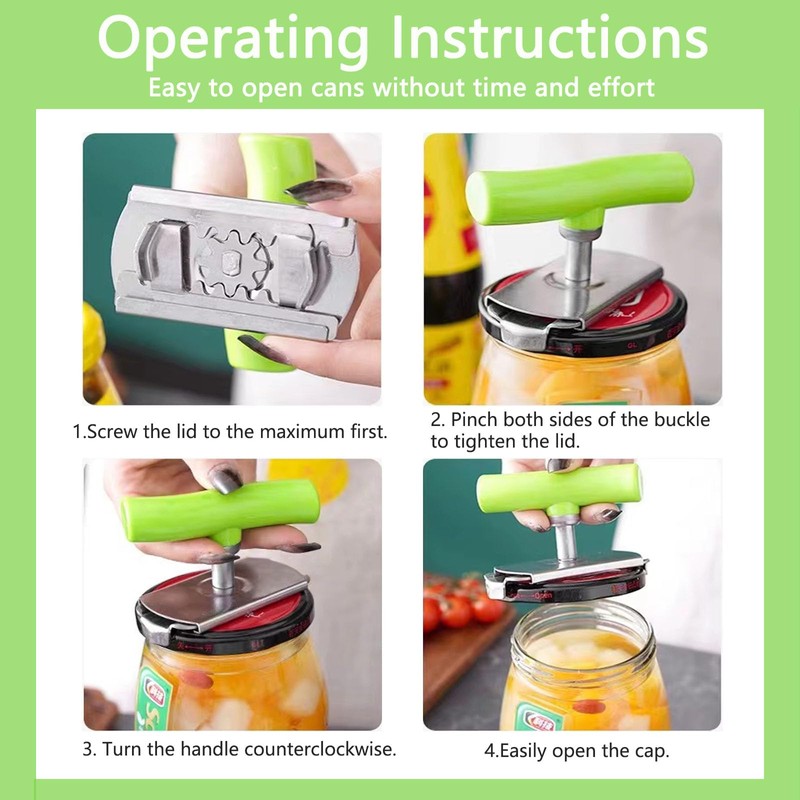 Operating Instructions
Easy to open cans without time and effort

1.Screw the lid to the maximum first.

2. Pinch both sides of the buckle to tighten the lid.

3. Turn the handle counterclockwise.

4.Easily open the cap.