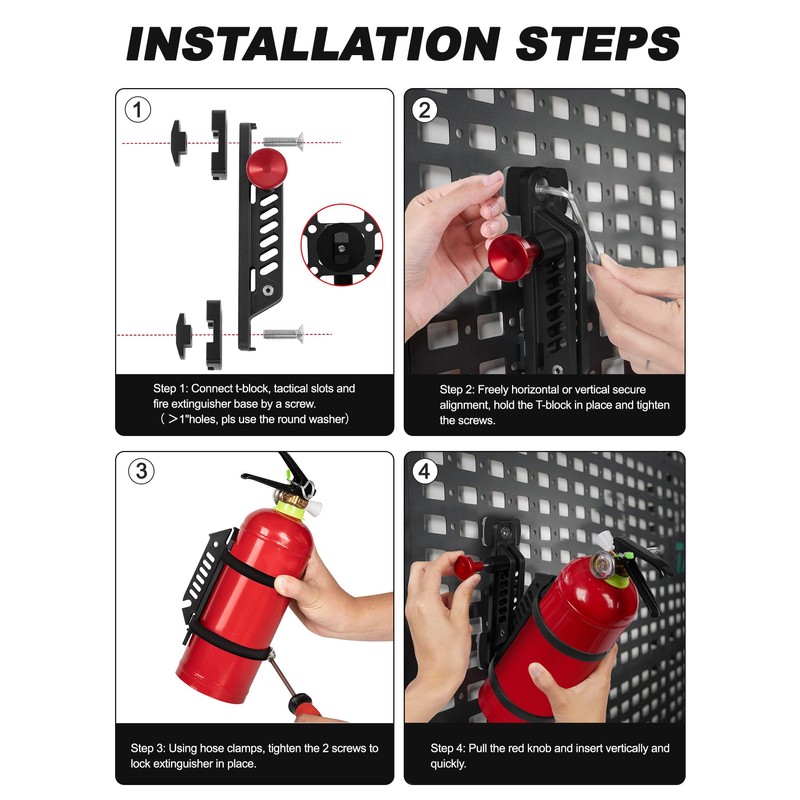 INSTALLATION STEPS

1

Step 1: Connect t-block, tactical slots and fire extinguisher base by a screw.
（>1"holes, pls use the round washer）

2

Step 2: Freely horizontal or vertical secure alignment, hold the T-block in place and tighten the screws.

3

Step 3: Using hose clamps, tighten the 2 screws to lock extinguisher in place.

4

Step 4: Pull the red knob and insert vertically and quickly.