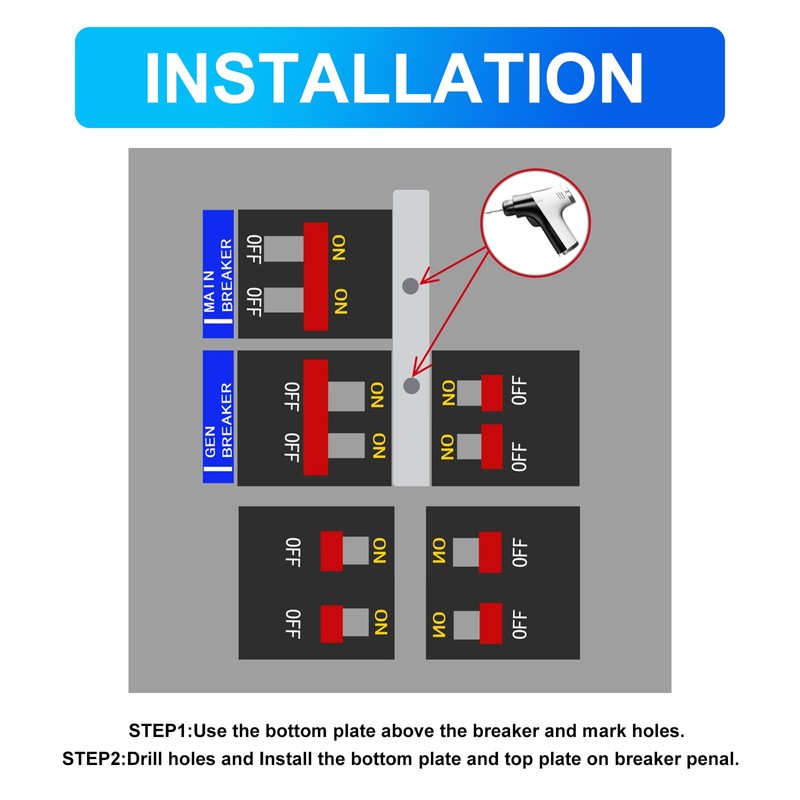 INSTALLATION

MAIN BREAKER

OFF ON

OFF ON

GEN BREAKER

OFF ON

OFF ON

ON OFF

ON OFF

OFF ON

OFF ON

ON OFF

ON OFF

STEP1:Use the bottom plate above the breaker and mark holes.
STEP2:Drill holes and Install the bottom plate and top plate on breaker penal.