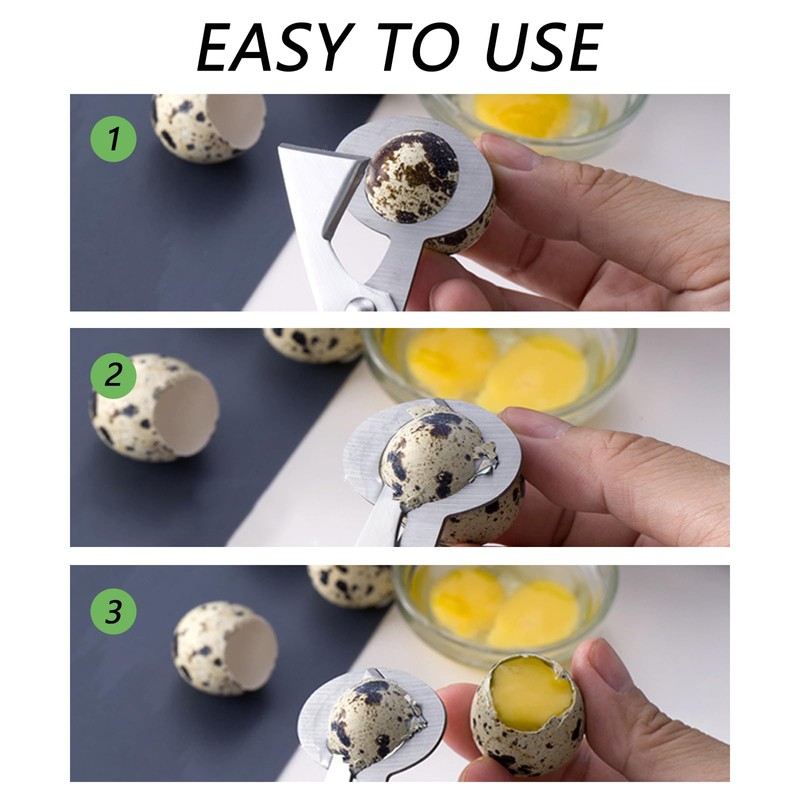 EASY TO USE

1

2

3