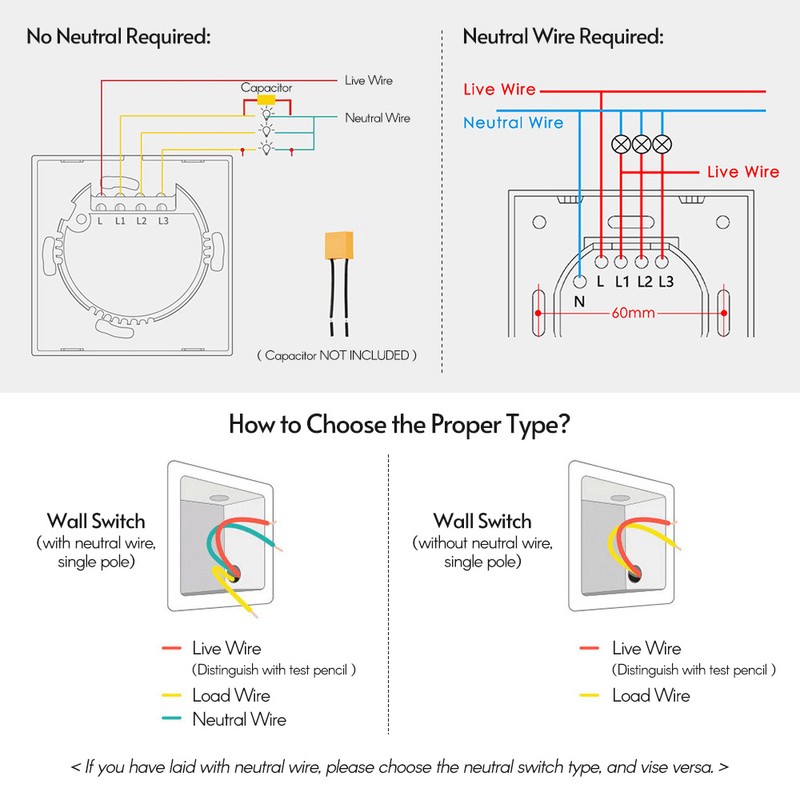 No Neutral Required:

Capacitor
Live Wire
Neutral Wire
L L1 L2 L3

( Capacitor NOT INCLUDED )

Neutral Wire Required:

Live Wire
Neutral Wire
Live Wire
N L L1 L2 L3
60mm

How to Choose the Proper Type?

Wall Switch
(with neutral wire, single pole)

Live Wire
(Distinguish with test pencil )
Load Wire
Neutral Wire

Wall Switch
(without neutral wire, single pole)

Live Wire
(Distinguish with test pencil )
Load Wire

< If you have laid with neutral wire, please choose the neutral switch type, and vise versa. >