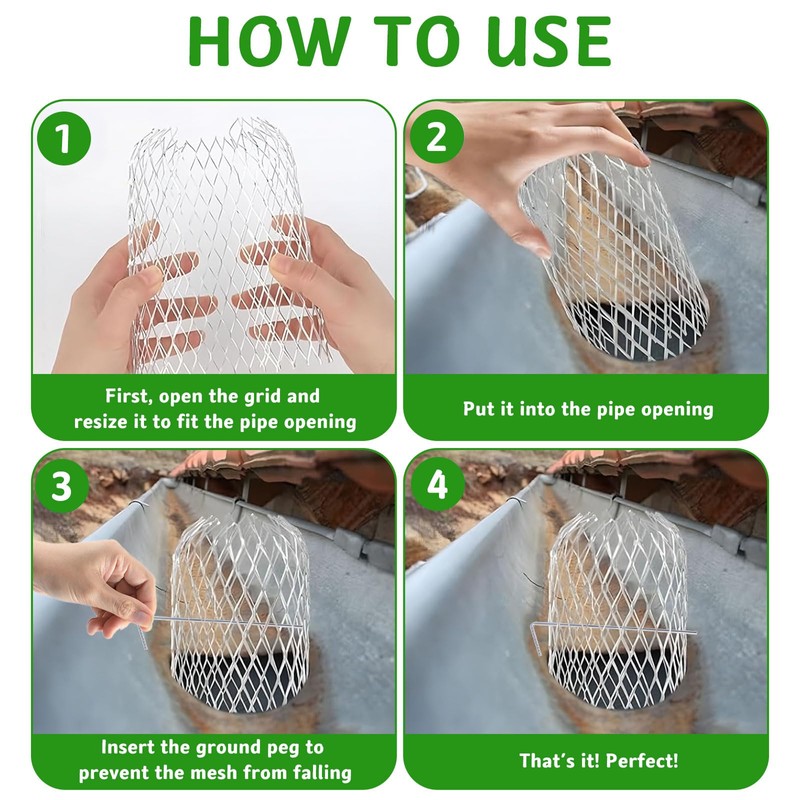 HOW TO USE

1

First, open the grid and resize it to fit the pipe opening

2

Put it into the pipe opening

3

Insert the ground peg to prevent the mesh from falling

4

That's it! Perfect!