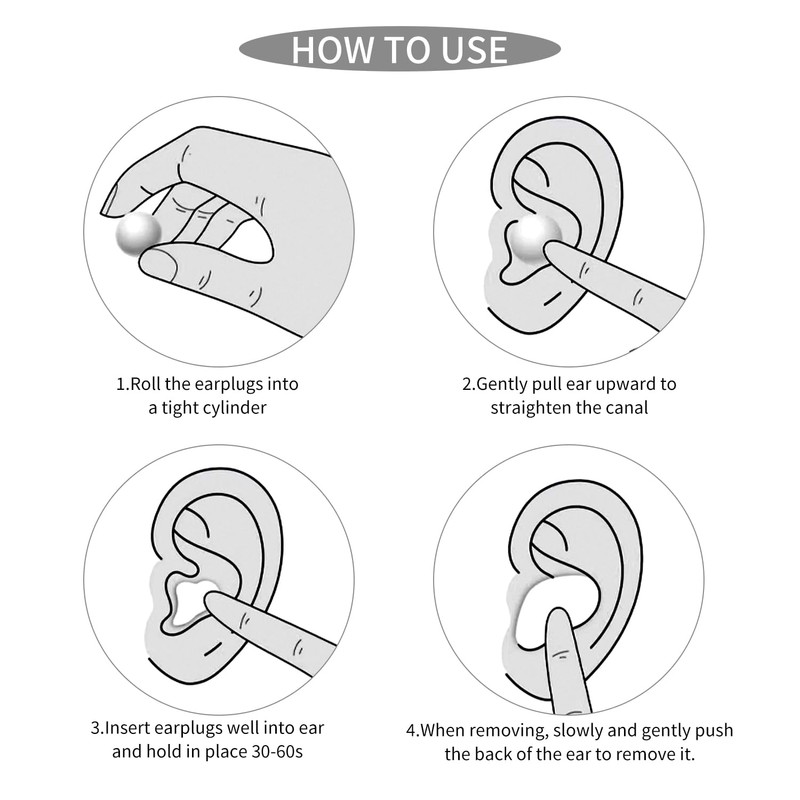 HOW TO USE

1.Roll the earplugs into a tight cylinder

2.Gently pull ear upward to straighten the canal

3.Insert earplugs well into ear and hold in place 30-60s

4.When removing, slowly and gently push the back of the ear to remove it.