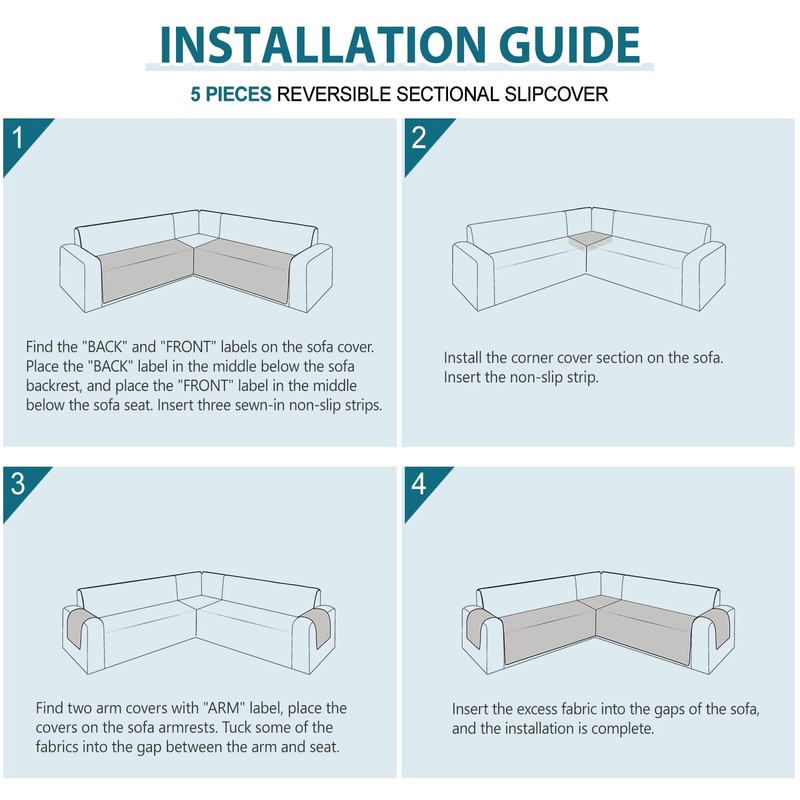 INSTALLATION GUIDE

5 PIECES REVERSIBLE SECTIONAL SLIPCOVER

1

Find the "BACK" and "FRONT" labels on the sofa cover. Place the "BACK" label in the middle below the sofa backrest, and place the "FRONT" label in the middle below the sofa seat. Insert three sewn-in non-slip strips.

2

Install the corner cover section on the sofa. Insert the non-slip strip.

3

Find two arm covers with "ARM" label, place the covers on the sofa armrests. Tuck some of the fabrics into the gap between the arm and seat.

4

Insert the excess fabric into the gaps of the sofa, and the installation is complete.