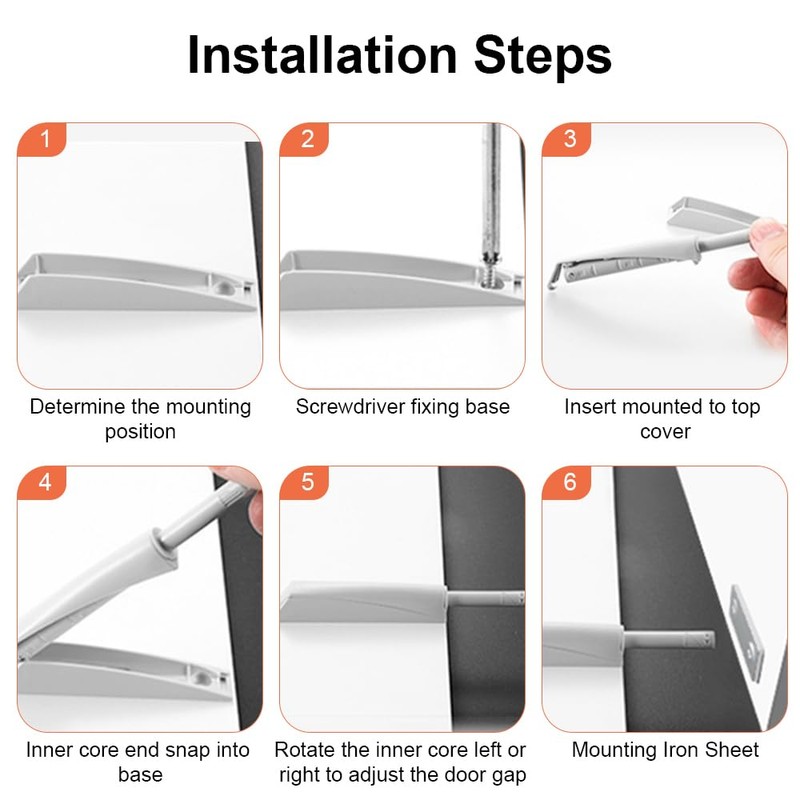 Installation Steps

1

Determine the mounting position

2

Screwdriver fixing base

3

Insert mounted to top cover

4

Inner core end snap into base

5

Rotate the inner core left or right to adjust the door gap

6

Mounting Iron Sheet