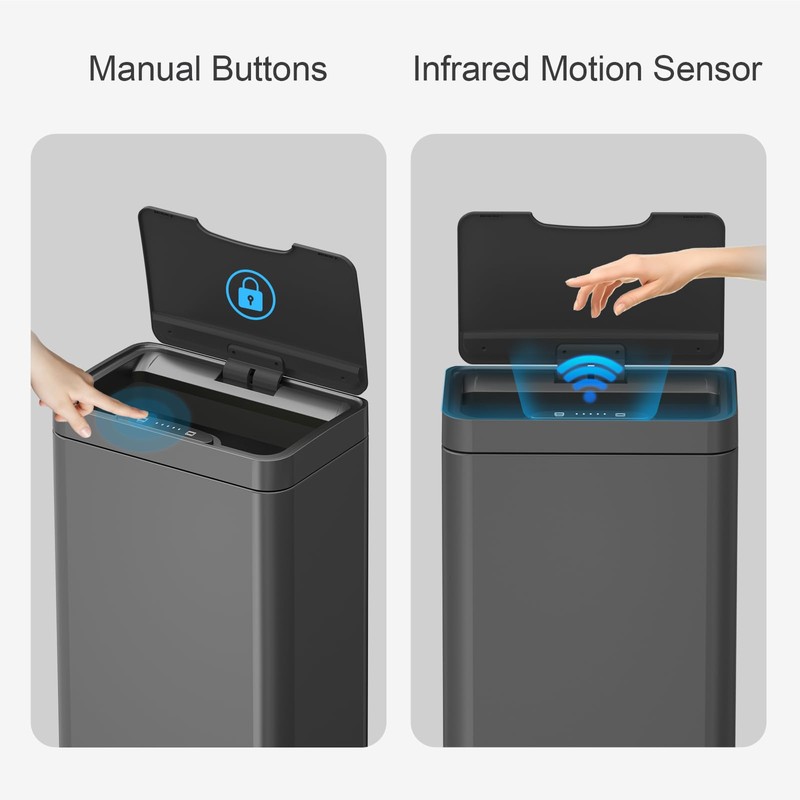 Manual Buttons

Infrared Motion Sensor