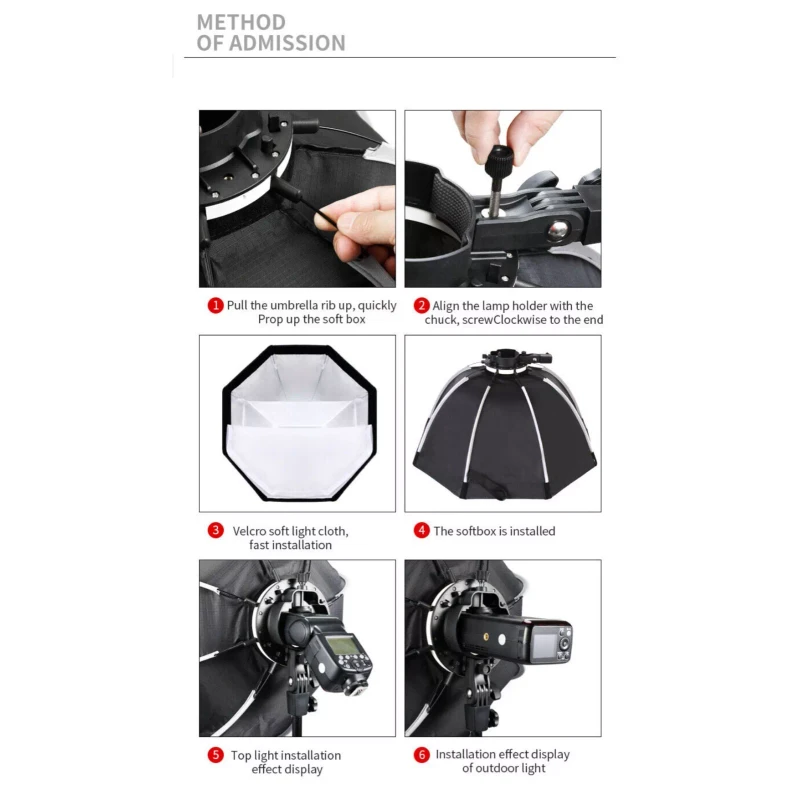 METHOD
OF ADMISSION

1 Pull the umbrella rib up, quickly Prop up the soft box

2 Align the lamp holder with the chuck, screwClockwise to the end

3 Velcro soft light cloth, fast installation

4 The softbox is installed

5 Top light installation effect display

6 Installation effect display of outdoor light