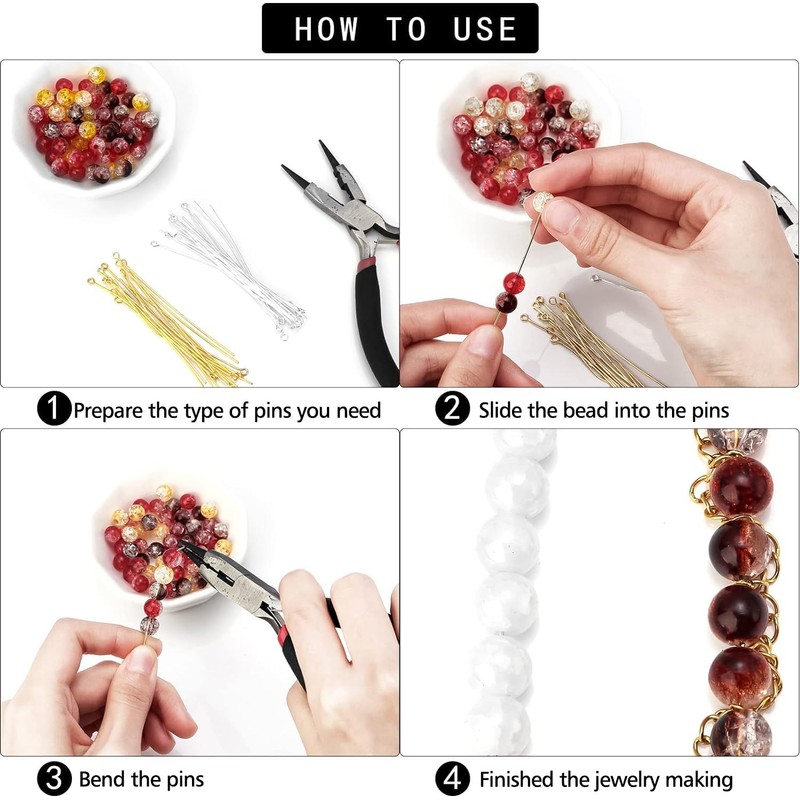 HOW TO USE

1 Prepare the type of pins you need

2 Slide the bead into the pins

3 Bend the pins

4 Finished the jewelry making