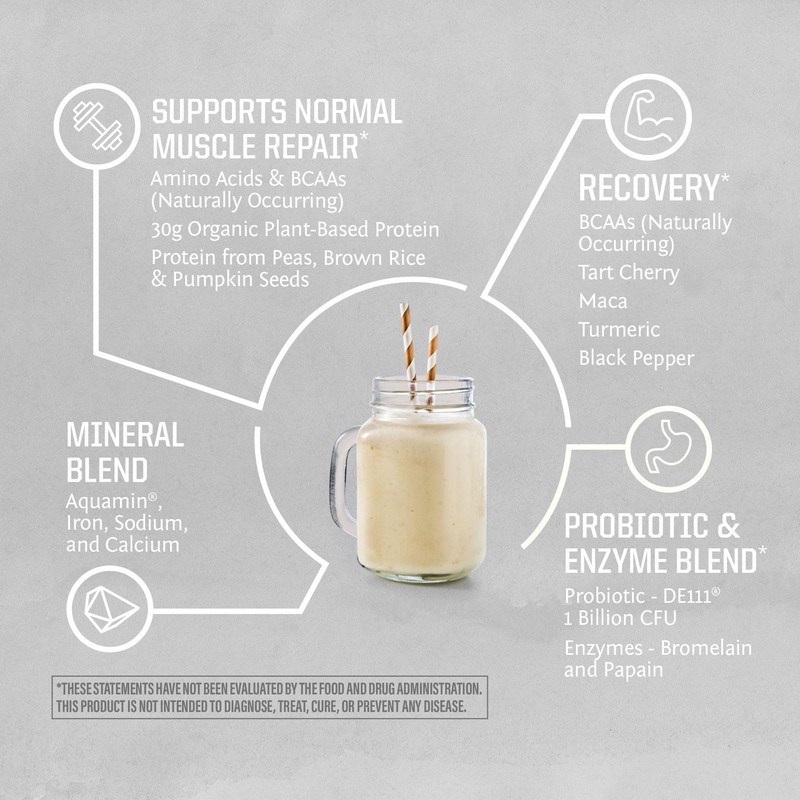 SUPPORTS NORMAL MUSCLE REPAIR*

Amino Acids & BCAAs (Naturally Occurring)

30g Organic Plant-Based Protein

Protein from Peas, Brown Rice & Pumpkin Seeds

RECOVERY*

BCAAs (Naturally Occurring)

Tart Cherry

Maca

Turmeric

Black Pepper

MINERAL BLEND

Aquamin®, Iron, Sodium, and Calcium

PROBIOTIC & ENZYME BLEND*

Probiotic - DE111® 1 Billion CFU

Enzymes - Bromelain and Papain

*THESE STATEMENTS HAVE NOT BEEN EVALUATED BY THE FOOD AND DRUG ADMINISTRATION. THIS PRODUCT IS NOT INTENDED TO DIAGNOSE, TREAT, CURE, OR PREVENT ANY DISEASE.