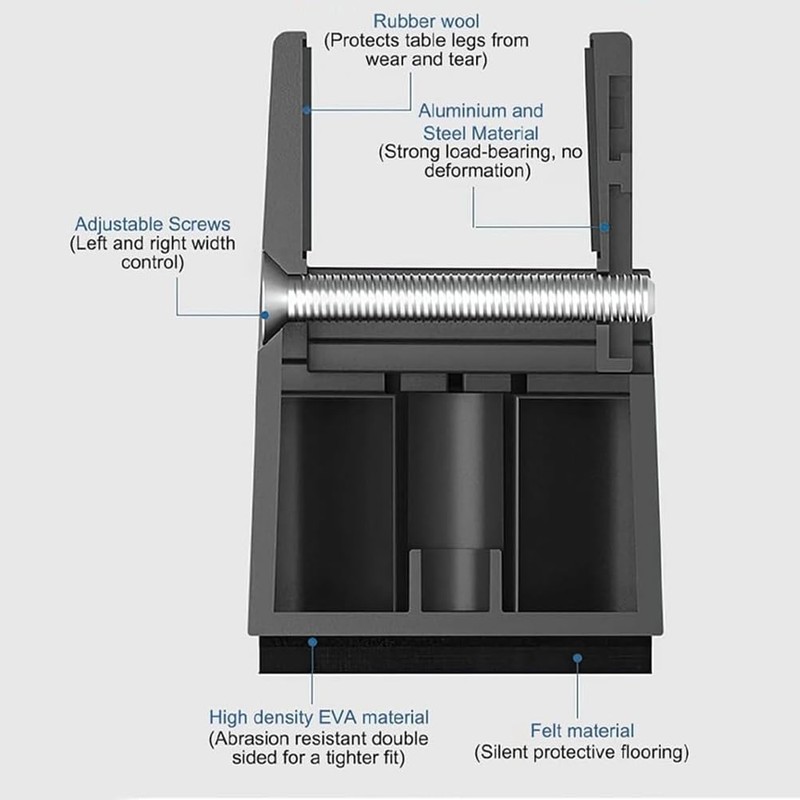 Rubber wool
(Protects table legs from wear and tear)

Aluminium and Steel Material
(Strong load-bearing, no deformation)

Adjustable Screws
(Left and right width control)

High density EVA material
(Abrasion resistant double sided for a tighter fit)

Felt material
(Silent protective flooring)