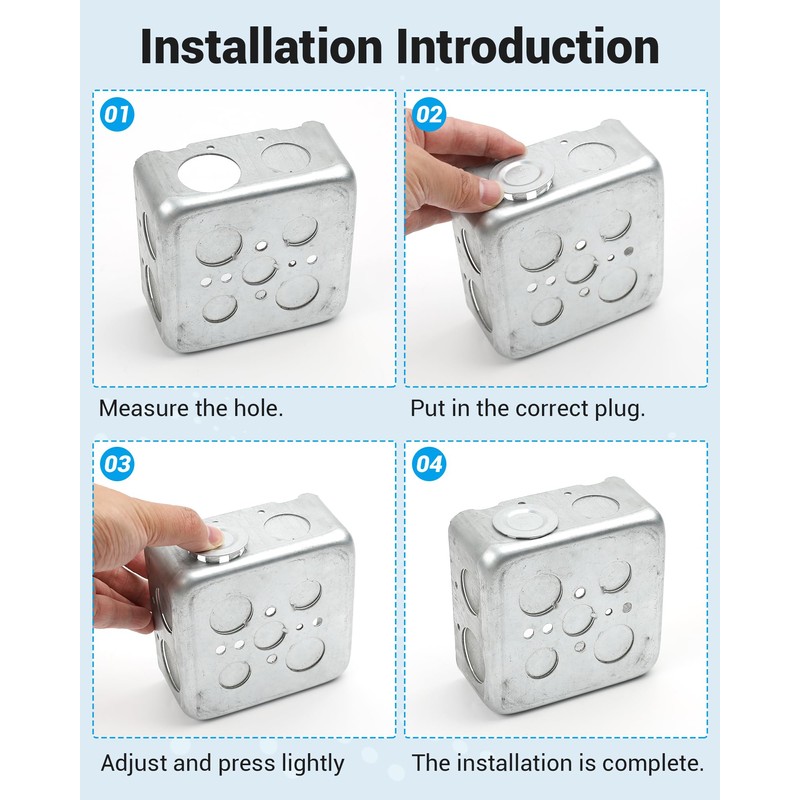 Installation Introduction

01

Measure the hole.

02

Put in the correct plug.

03

Adjust and press lightly

04

The installation is complete.