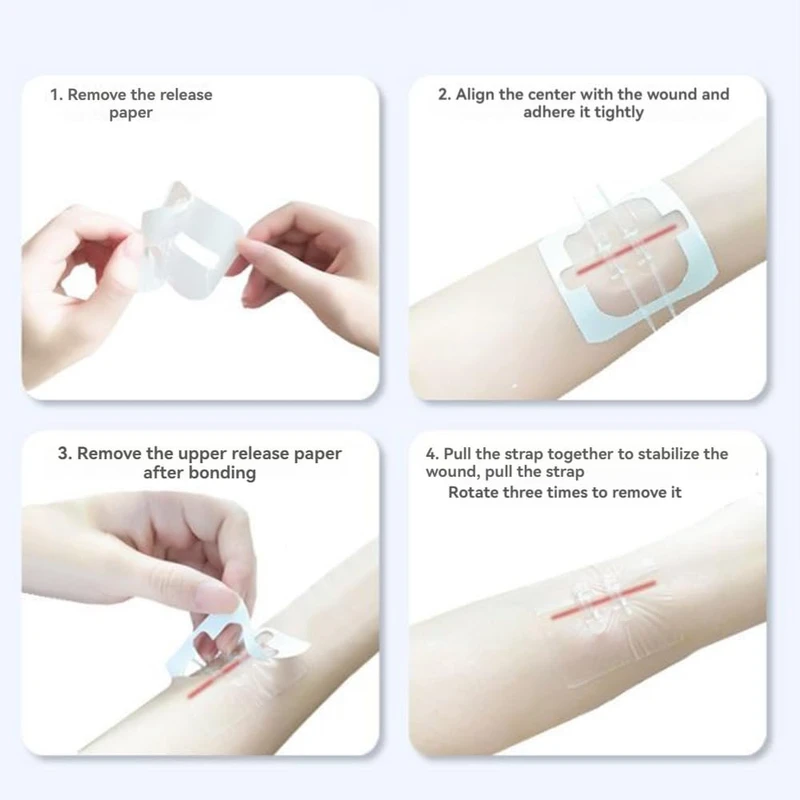 1. Remove the release paper

2. Align the center with the wound and adhere it tightly

3. Remove the upper release paper after bonding

4. Pull the strap together to stabilize the wound, pull the strap
Rotate three times to remove it